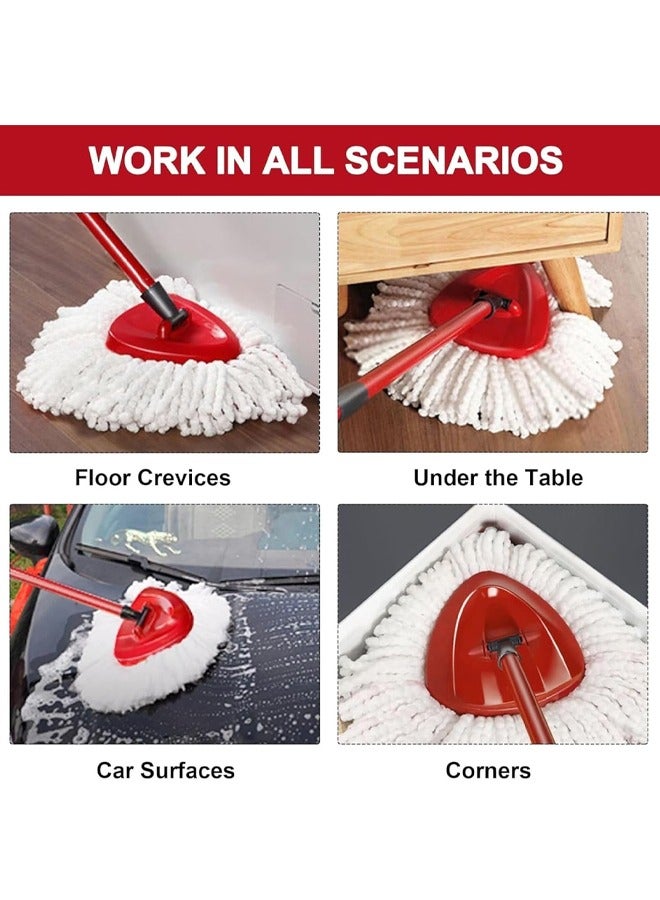 WORK IN ALL SCENARIOS

Floor Crevices

Under the Table

Car Surfaces

Corners