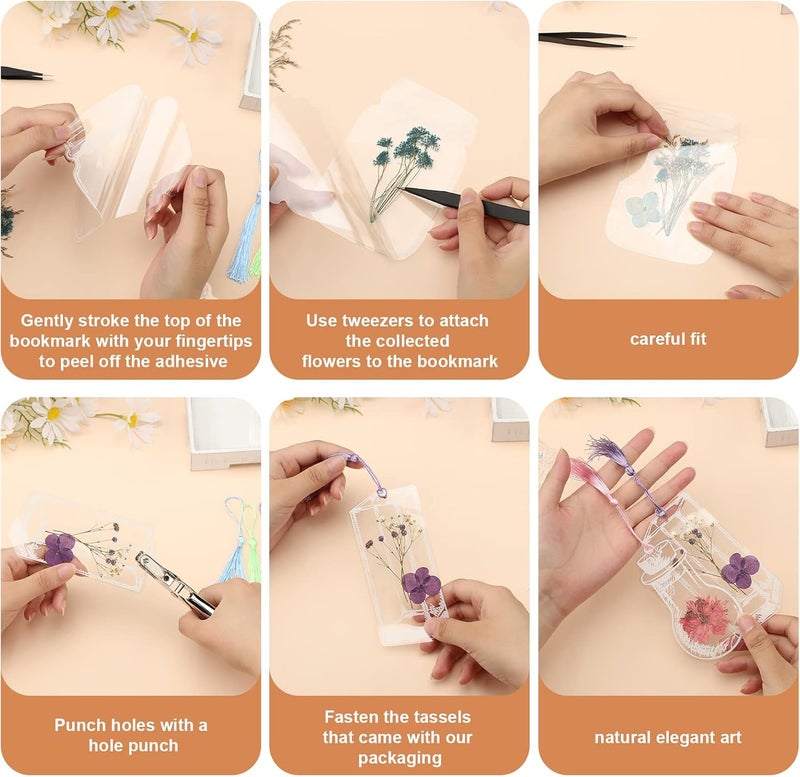 Gently stroke the top of the bookmark with your fingertips to peel off the adhesive

Use tweezers to attach the collected flowers to the bookmark

careful fit

Punch holes with a hole punch

Fasten the tassels that came with our packaging

natural elegant art