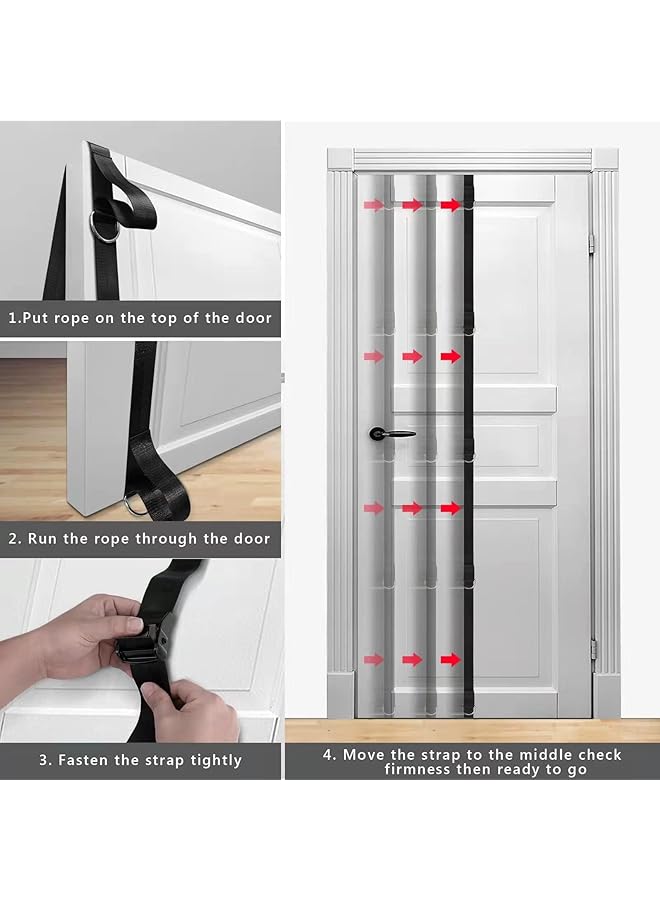 1.Put rope on the top of the door

2. Run the rope through the door

3. Fasten the strap tightly

4. Move the strap to the middle check firmness then ready to go