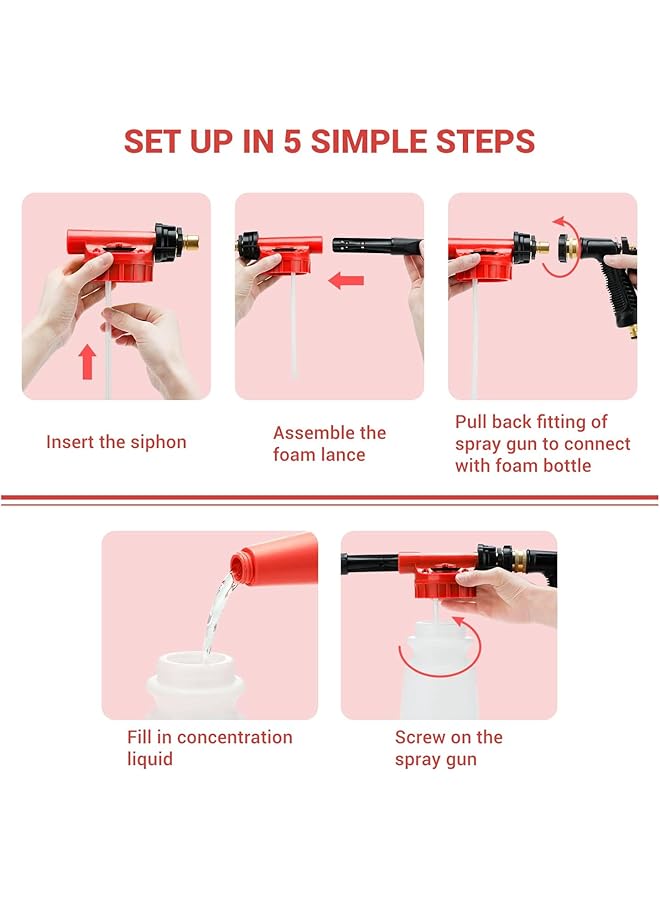 SET UP IN 5 SIMPLE STEPS

Insert the siphon

Assemble the foam lance

Pull back fitting of spray gun to connect with foam bottle

Fill in concentration liquid

Screw on the spray gun