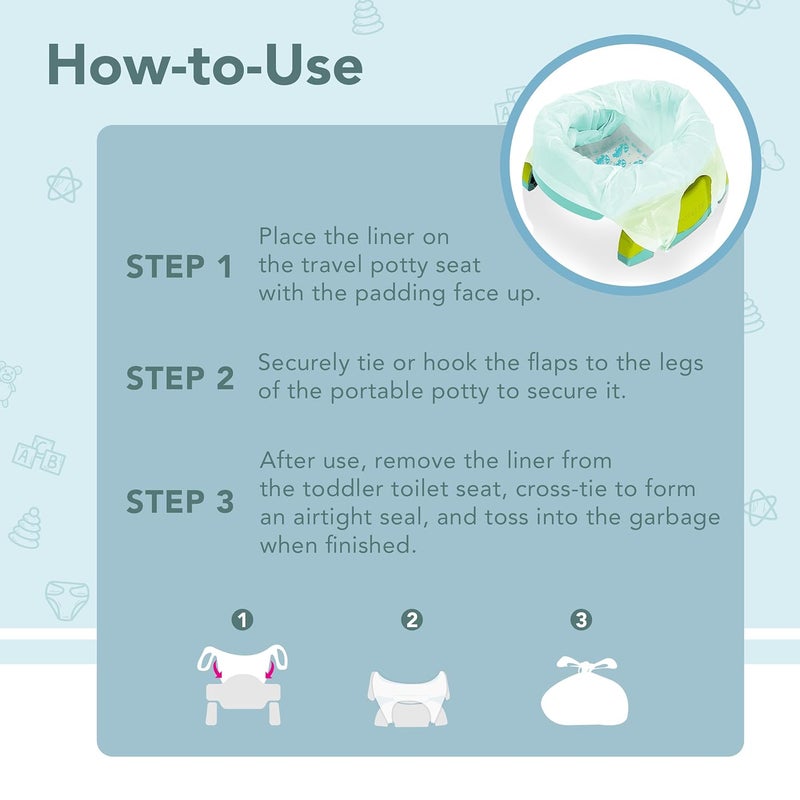 How-to-Use

STEP 1 Place the liner on the travel potty seat with the padding face up.

STEP 2 Securely tie or hook the flaps to the legs of the portable potty to secure it.

STEP 3 After use, remove the liner from the toddler toilet seat, cross-tie to form an airtight seal, and toss into the garbage when finished.

1

2

3