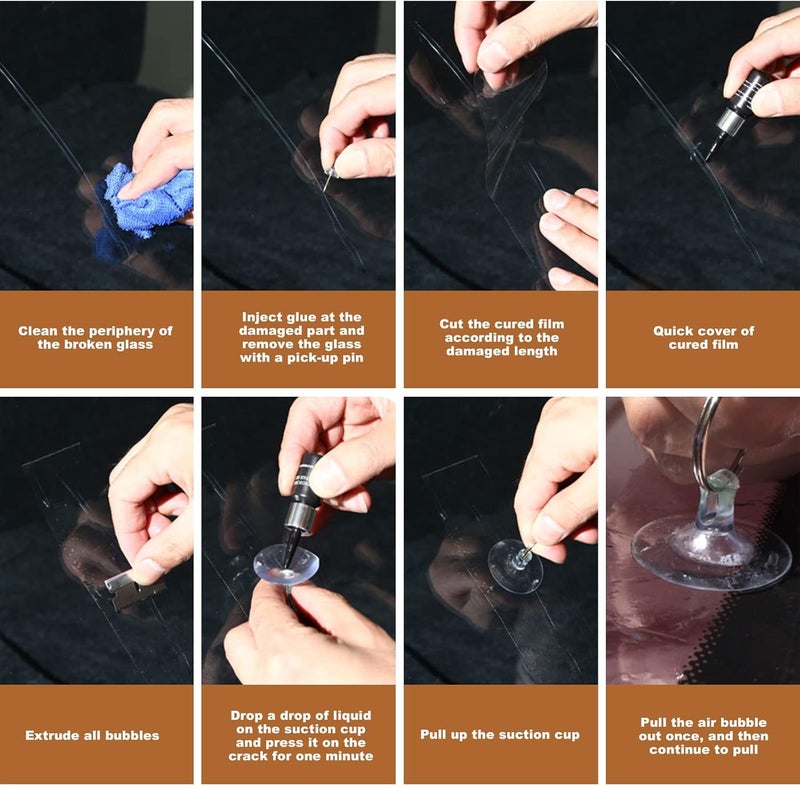 Clean the periphery of the broken glass

Inject glue at the damaged part and remove the glass with a pick-up pin

Cut the cured film according to the damaged length

Quick cover of cured film

Extrude all bubbles

Drop a drop of liquid on the suction cup and press it on the crack for one minute

Pull up the suction cup

Pull the air bubble out once, and then continue to pull