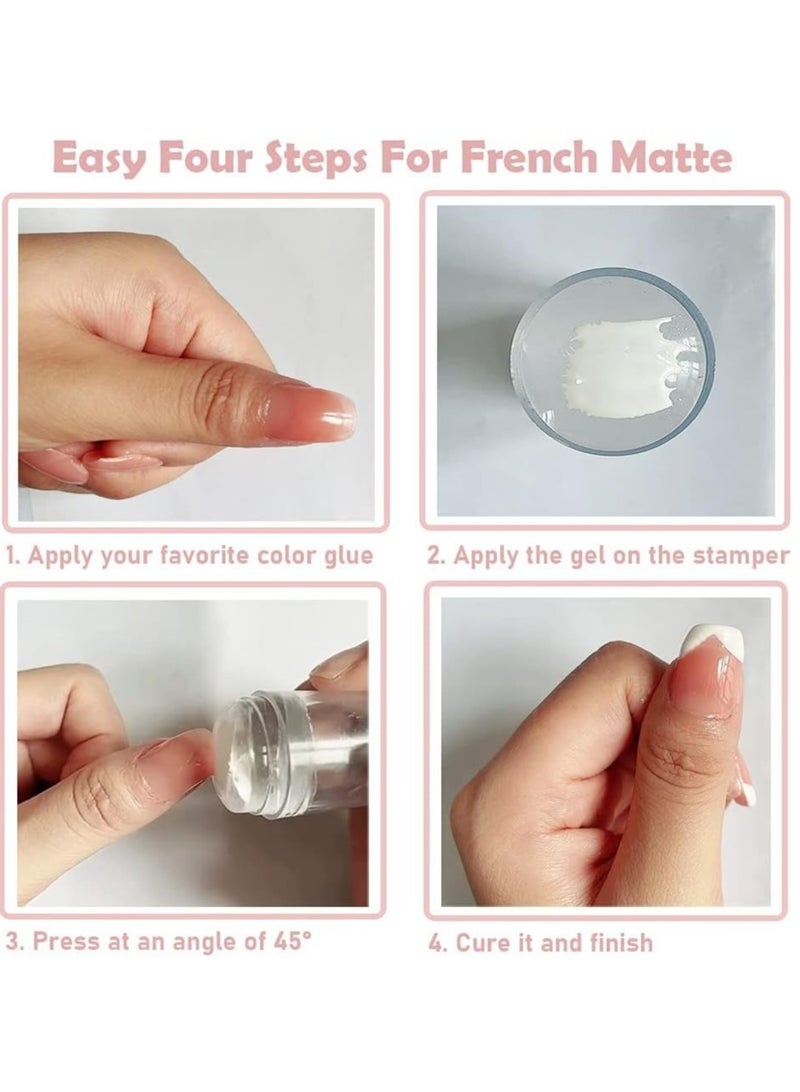 Easy Four Steps For French Matte

1. Apply your favorite color glue

2. Apply the gel on the stamper

3. Press at an angle of 45°

4. Cure it and finish