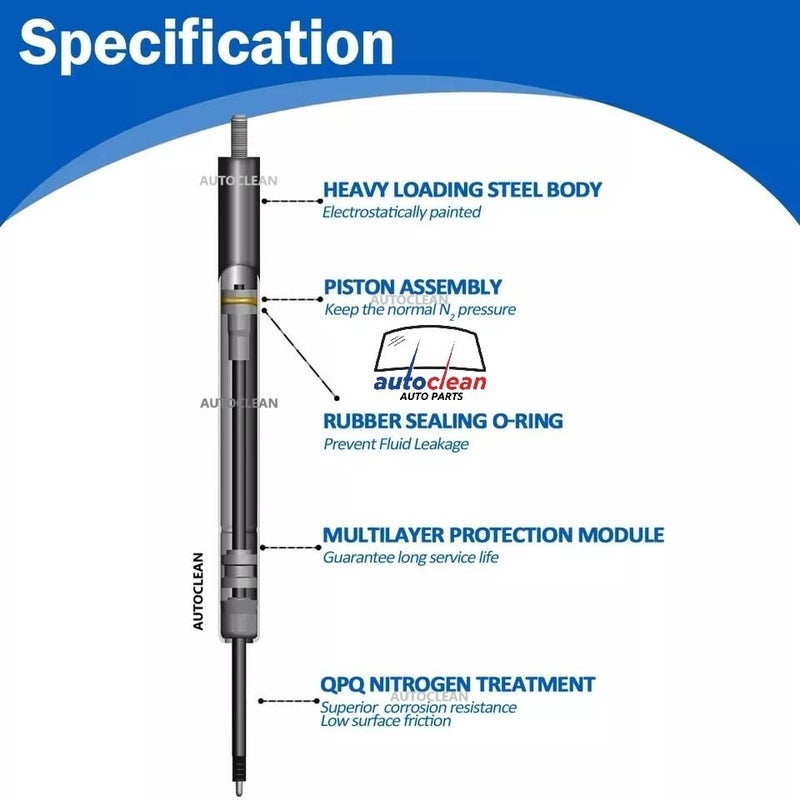 Specification

AUTOCLEAN

HEAVY LOADING STEEL BODY
Electrostatically painted

PISTON ASSEMBLY
AUTOCLEAN
Keep the normal $N_2$ pressure

autoclean
AUTO PARTS

AUTOCLEAN

RUBBER SEALING O-RING
Prevent Fluid Leakage

MULTILAYER PROTECTION MODULE
Guarantee long service life

AUTOCLEAN

QPQ NITROGEN TREATMENT
AUTOCLEAN
Superior corrosion resistance
Low surface friction