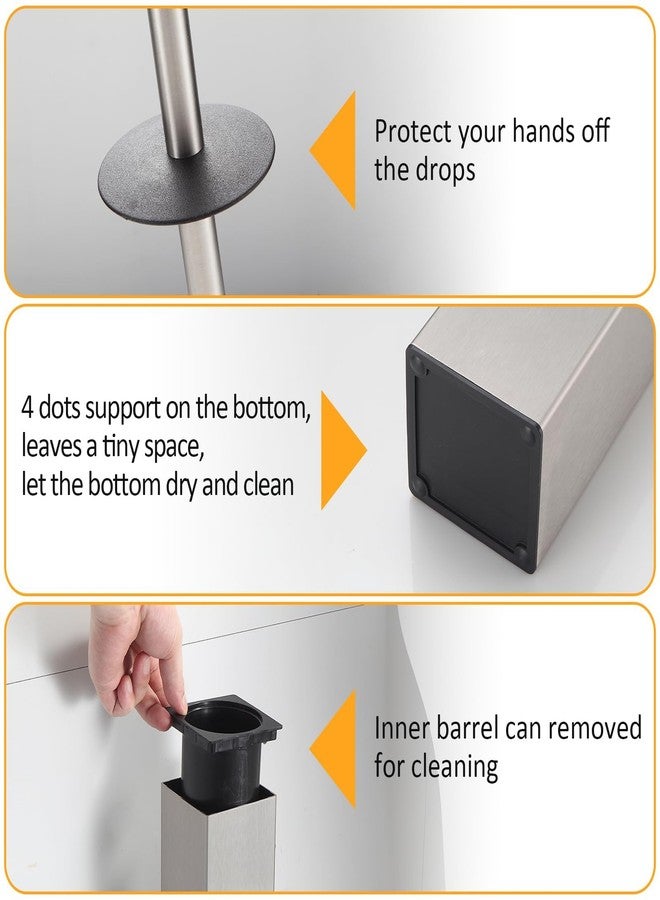 Protect your hands off the drops

4 dots support on the bottom, leaves a tiny space, let the bottom dry and clean

Inner barrel can removed for cleaning