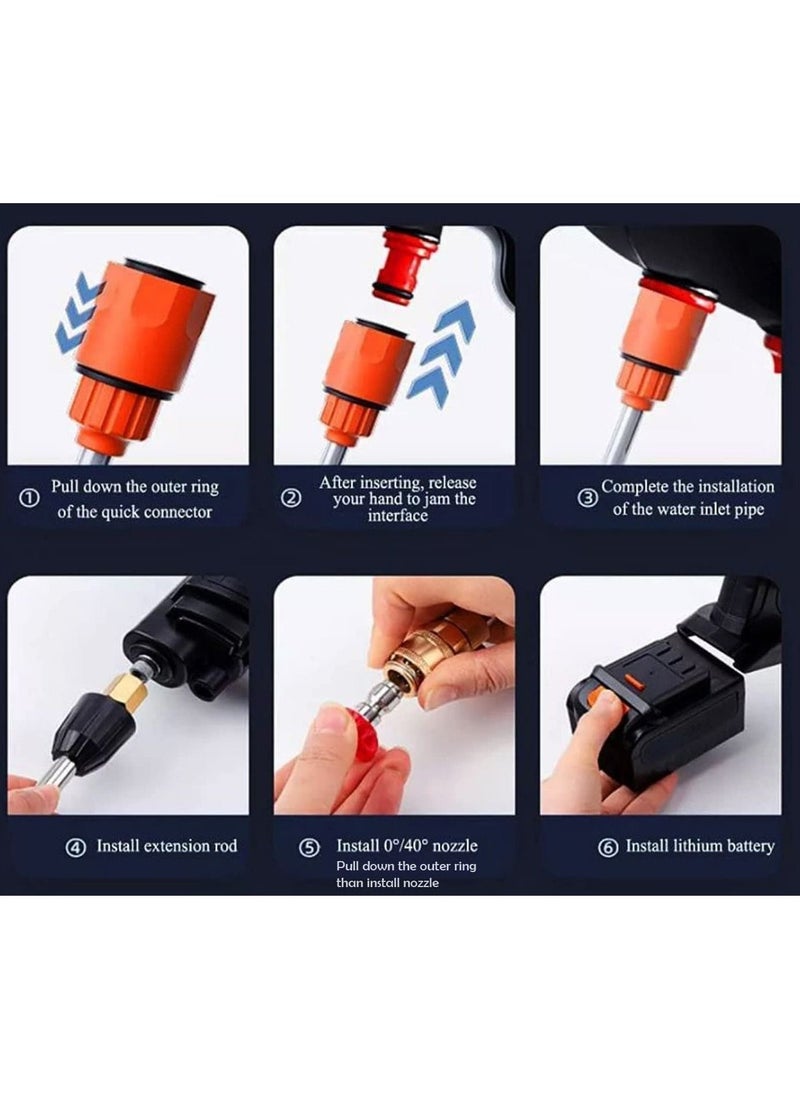 ① Pull down the outer ring of the quick connector

② After inserting, release your hand to jam the interface

③ Complete the installation of the water inlet pipe

④ Install extension rod

⑤ Install 0°/40° nozzle
Pull down the outer ring than install nozzle

⑥ Install lithium battery