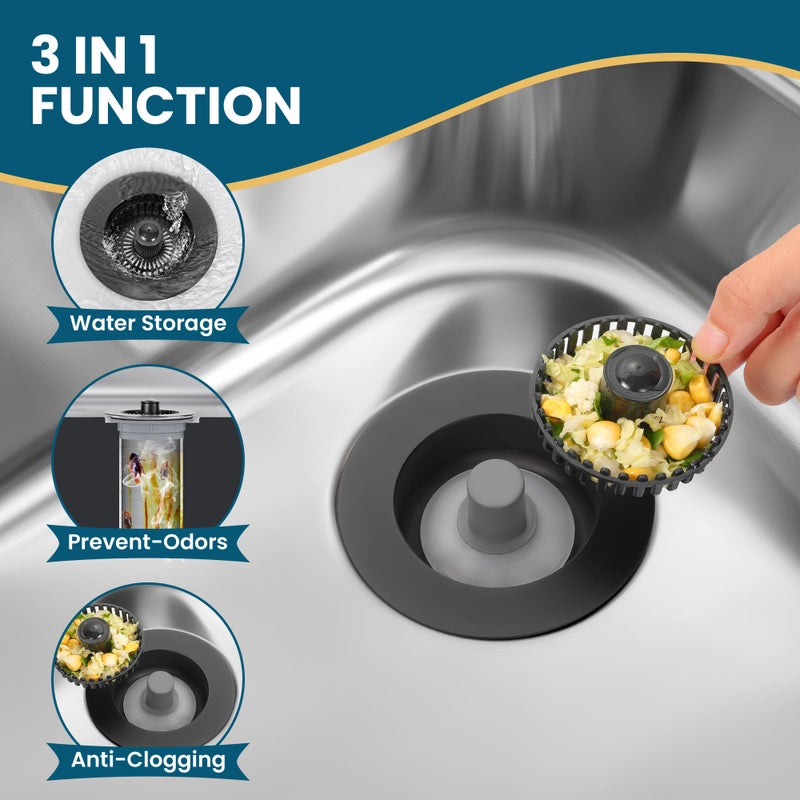 3 IN 1
FUNCTION

Water Storage

Prevent-Odors

Anti-Clogging