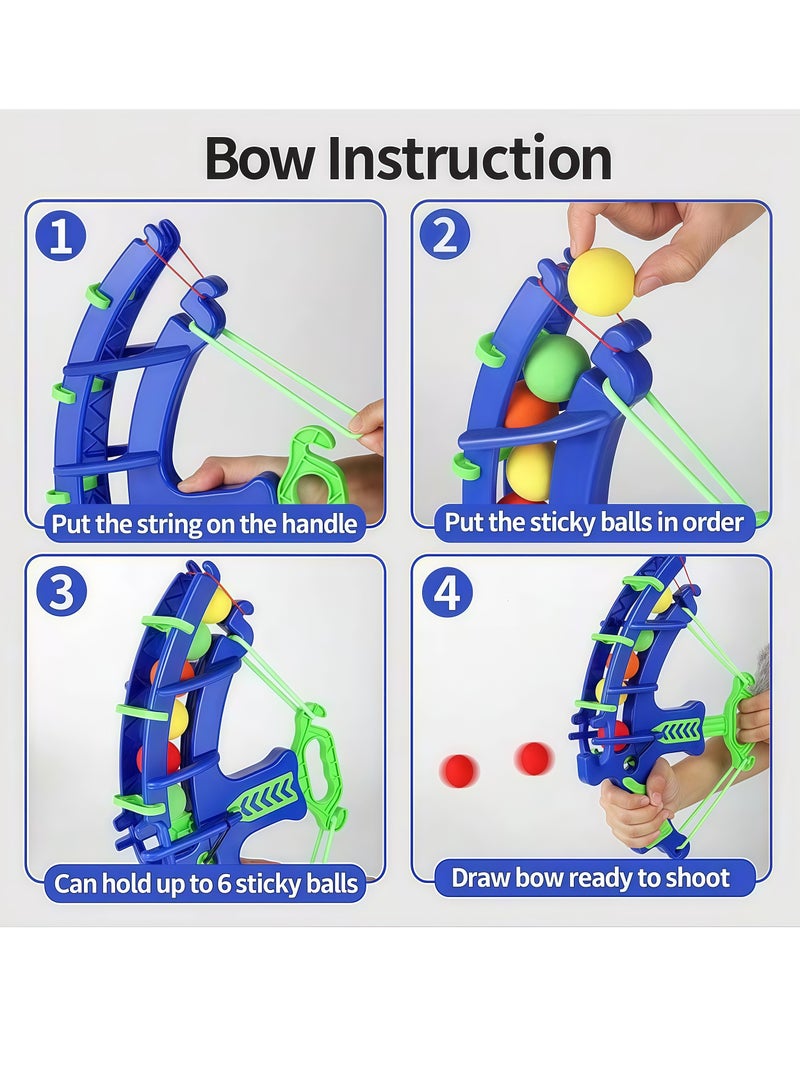 Bow Instruction

1
Put the string on the handle

2
Put the sticky balls in order

3
Can hold up to 6 sticky balls

4
Draw bow ready to shoot