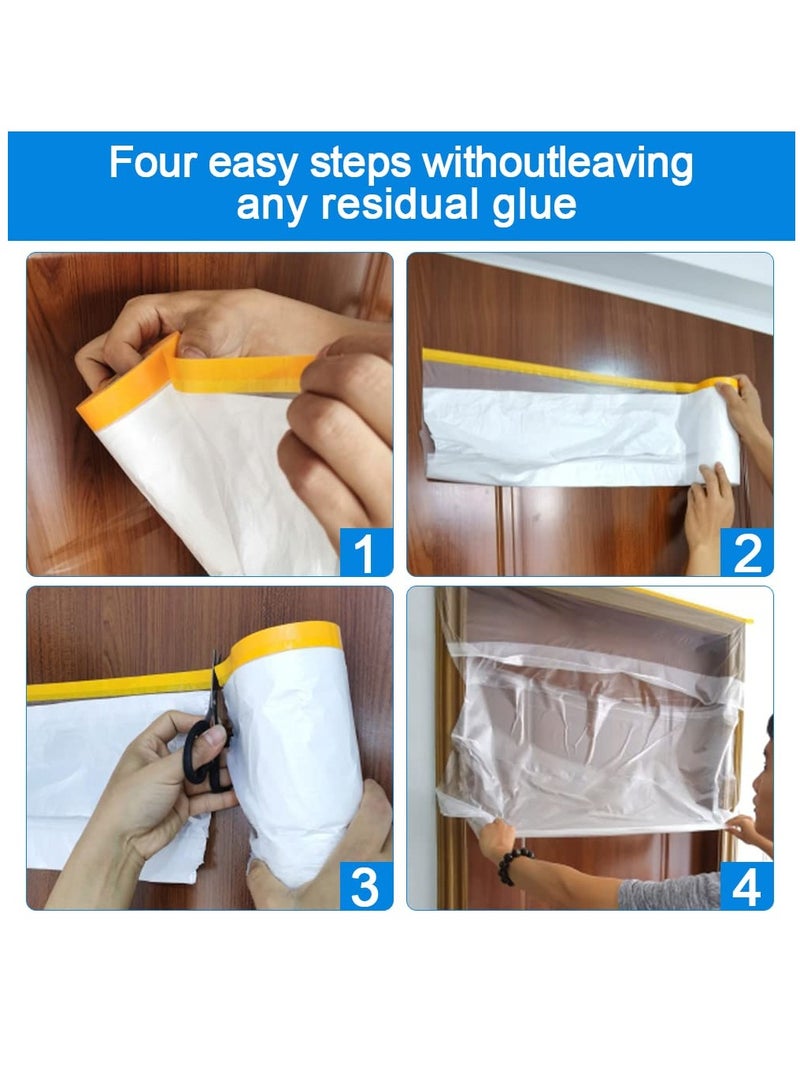 Four easy steps withoutleaving any residual glue

1

2

3

4