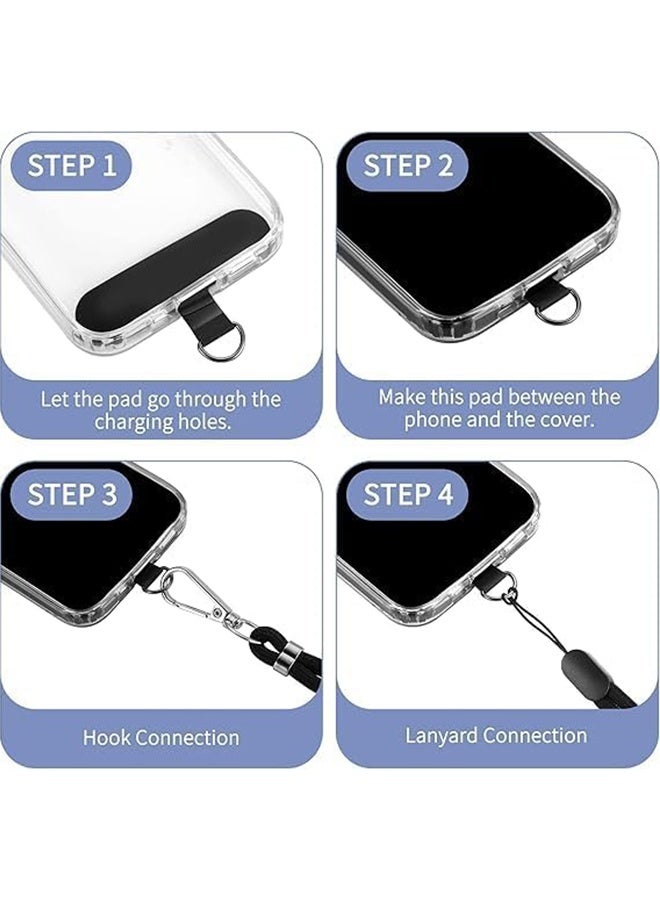 STEP 1

Let the pad go through the charging holes.

STEP 2

Make this pad between the phone and the cover.

STEP 3

Hook Connection

STEP 4

Lanyard Connection