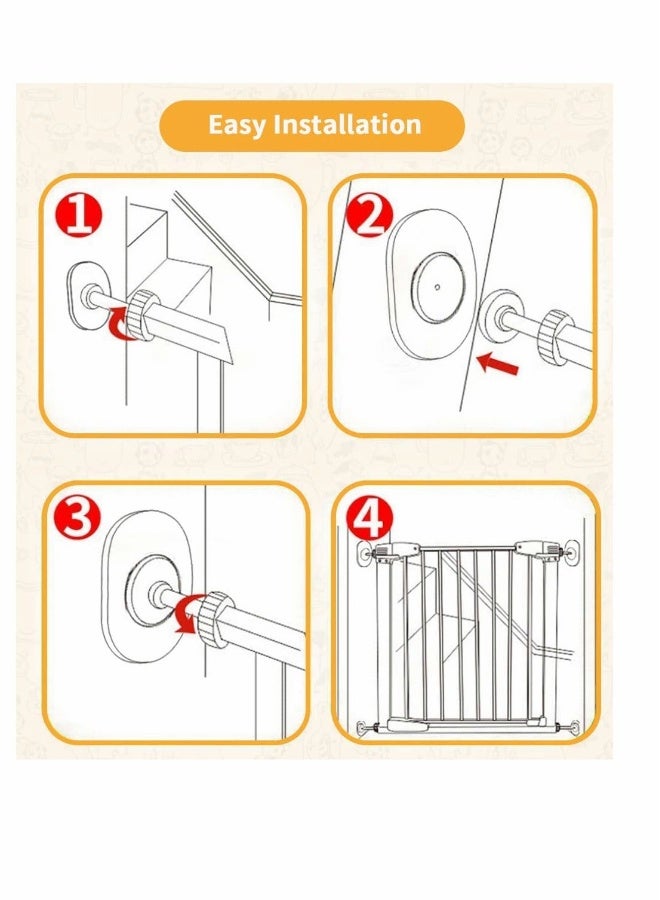 Easy Installation

1

2

3

4