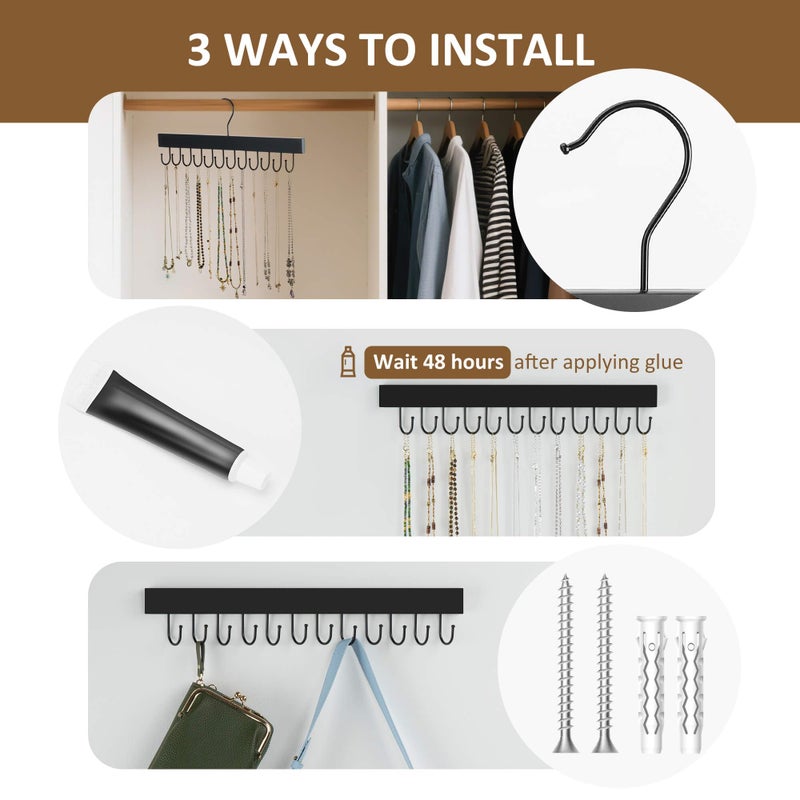 3 WAYS TO INSTALL

Wait 48 hours after applying glue