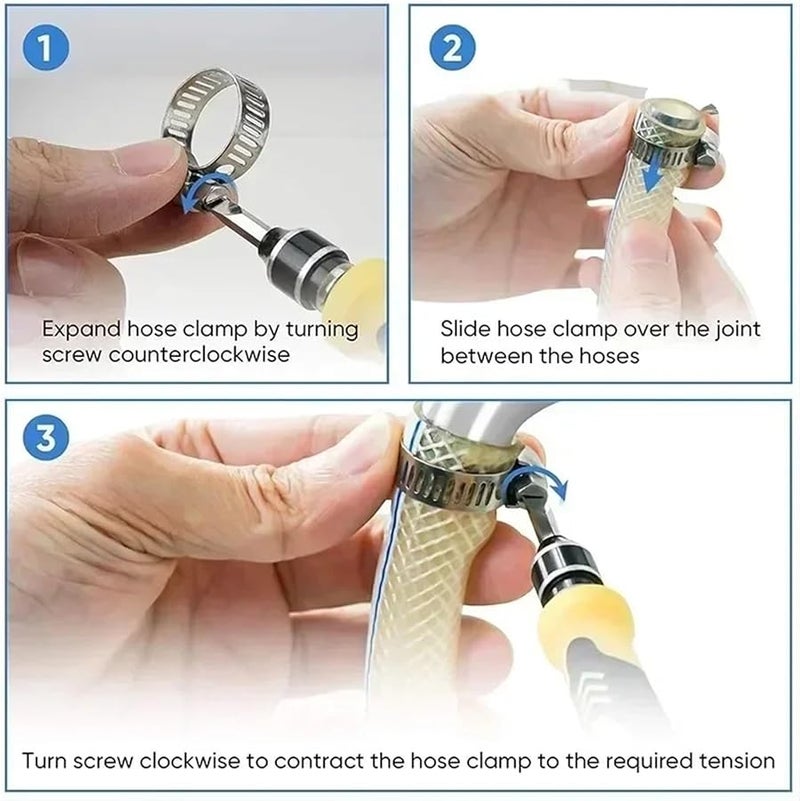 1

Expand hose clamp by turning screw counterclockwise

2

Slide hose clamp over the joint between the hoses

3

Turn screw clockwise to contract the hose clamp to the required tension