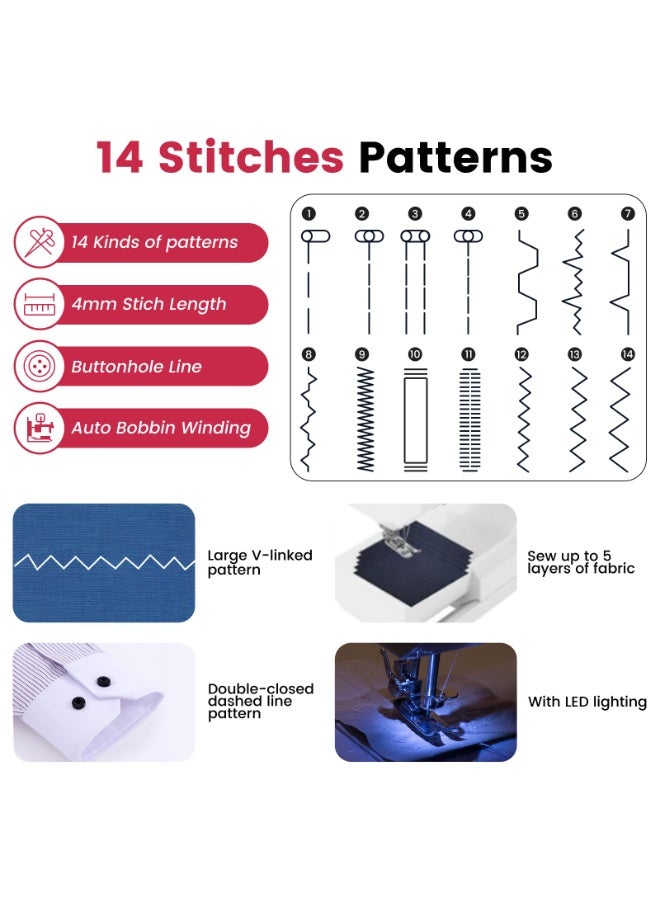 14 Stitches Patterns

14 Kinds of patterns

4mm Stich Length

Buttonhole Line

Auto Bobbin Winding

1 2 3 4 5 6 7

8 9 10 11 12 13 14

Large V-linked pattern

Sew up to 5 layers of fabric

Double-closed dashed line pattern

With LED lighting