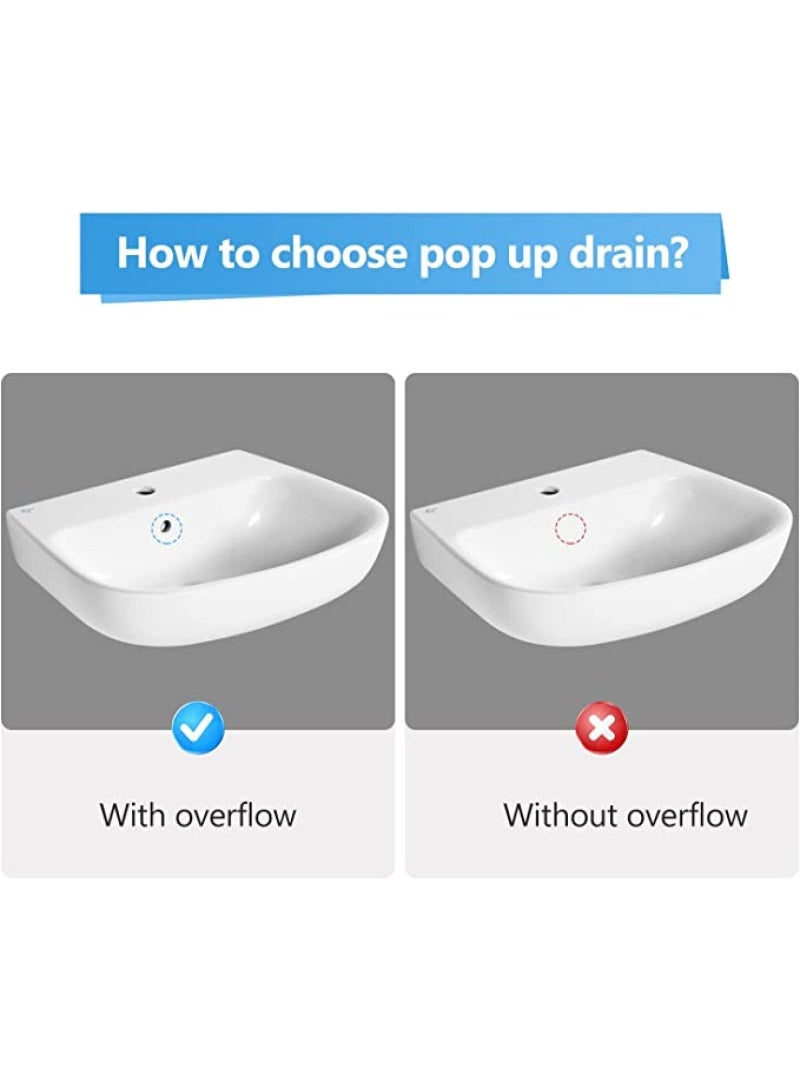 How to choose pop up drain?

With overflow

Without overflow