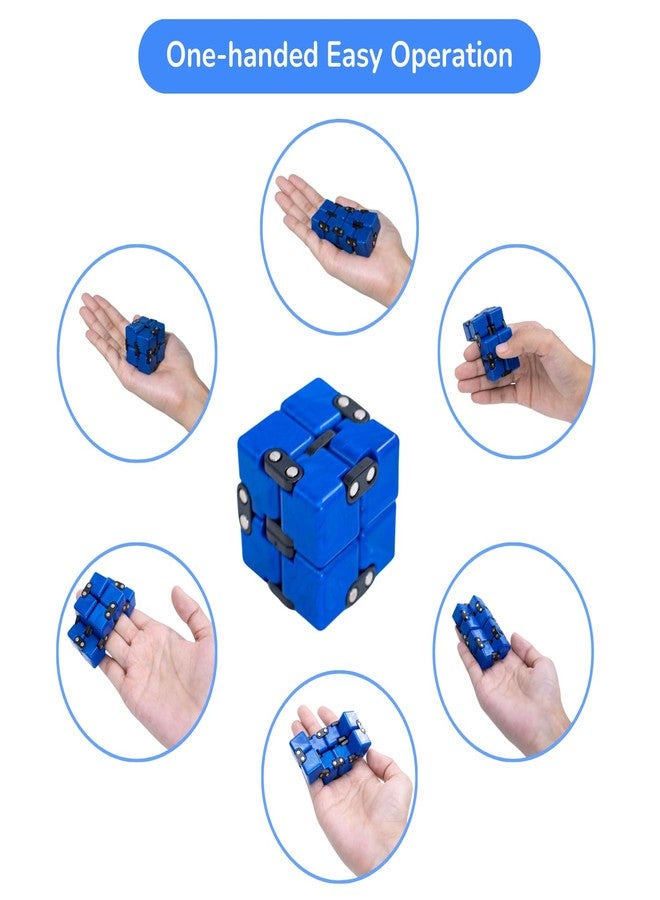 One-handed Easy Operation