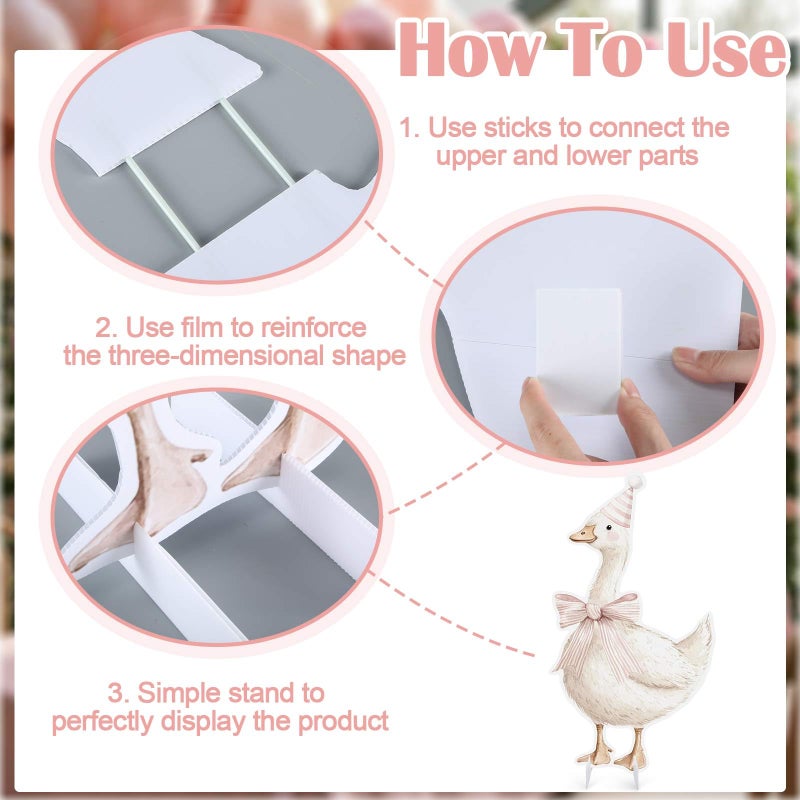 How To Use

1. Use sticks to connect the upper and lower parts

2. Use film to reinforce the three-dimensional shape

3. Simple stand to perfectly display the product