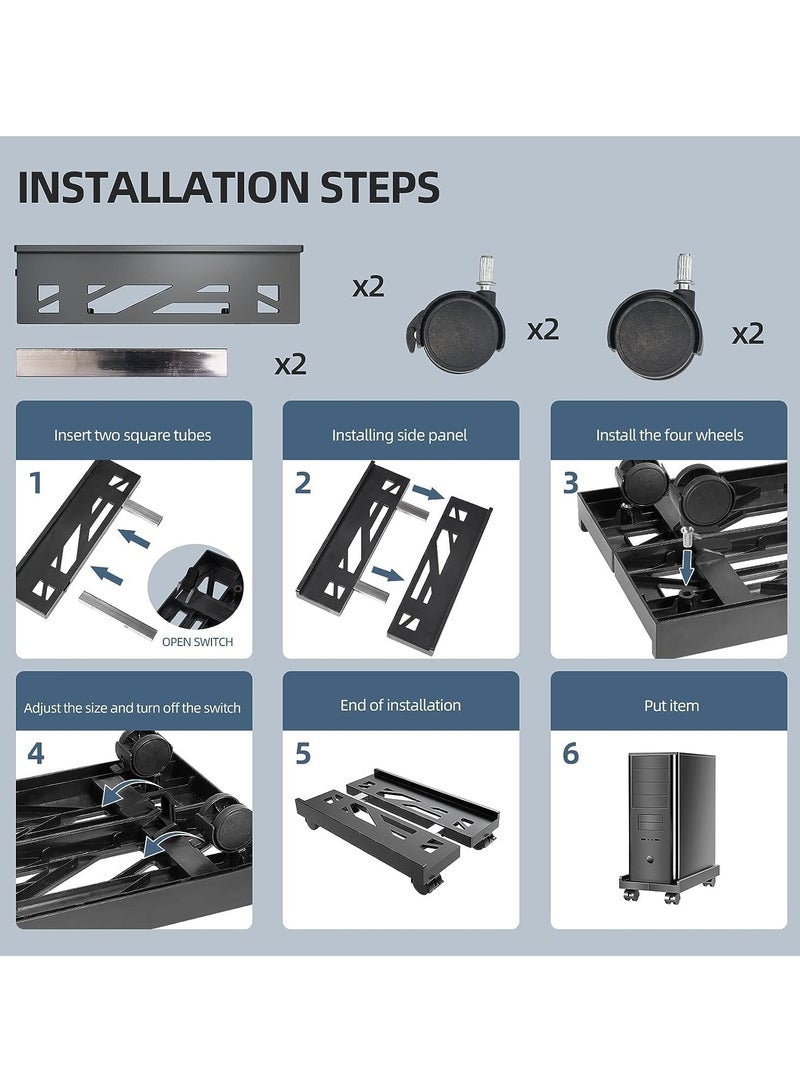 INSTALLATION STEPS

x2

x2

x2

x2

Insert two square tubes

1

OPEN SWITCH

Installing side panel

2

Install the four wheels

3

Adjust the size and turn off the switch

4

End of installation

5

Put item

6