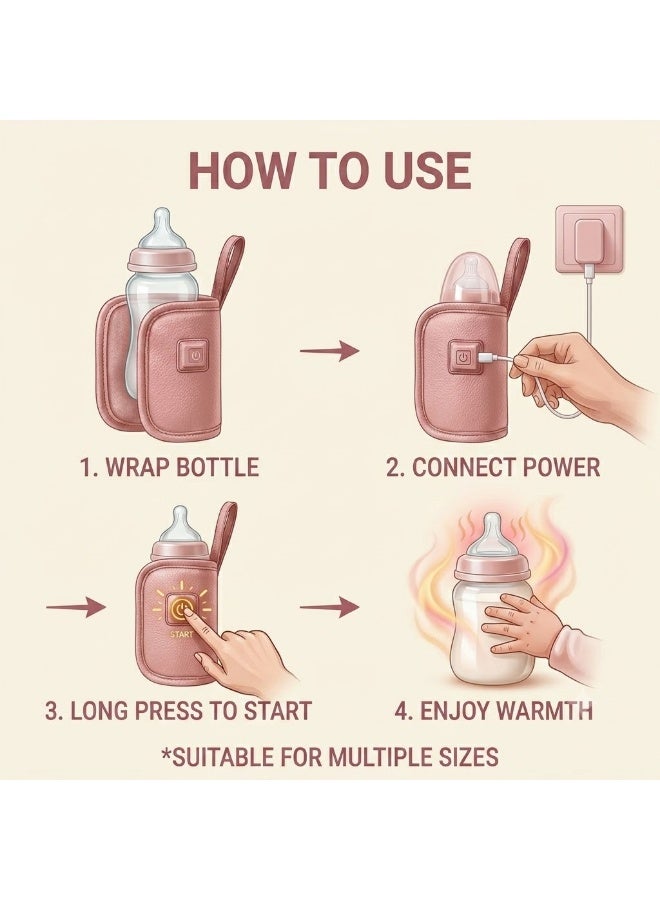 HOW TO USE

1. WRAP BOTTLE

2. CONNECT POWER

START

3. LONG PRESS TO START

4. ENJOY WARMTH

*SUITABLE FOR MULTIPLE SIZES