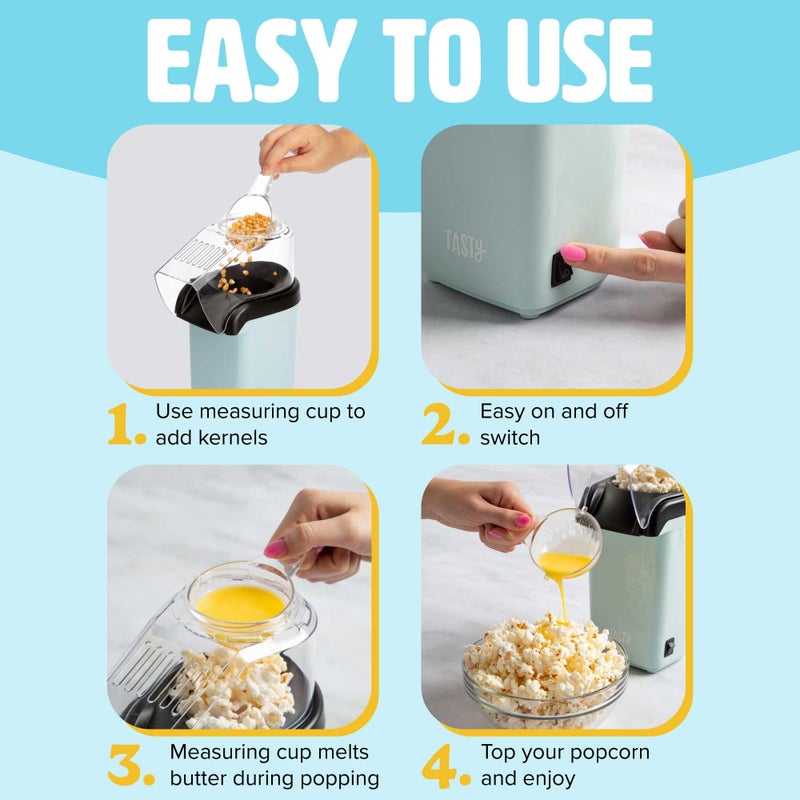 EASY TO USE

TASTY

1. Use measuring cup to add kernels

2. Easy on and off switch

TASTY

3. Measuring cup melts butter during popping

4. Top your popcorn and enjoy