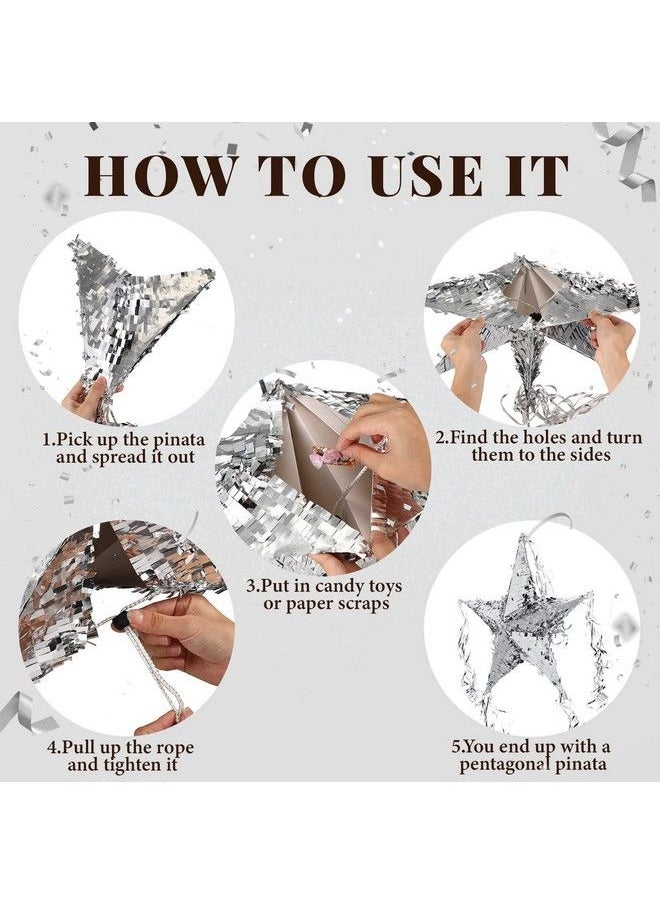 HOW TO USE IT

1.Pick up the pinata and spread it out

2.Find the holes and turn them to the sides

3.Put in candy toys or paper scraps

4.Pull up the rope and tighten it

5.You end up with a pentagonal pinata