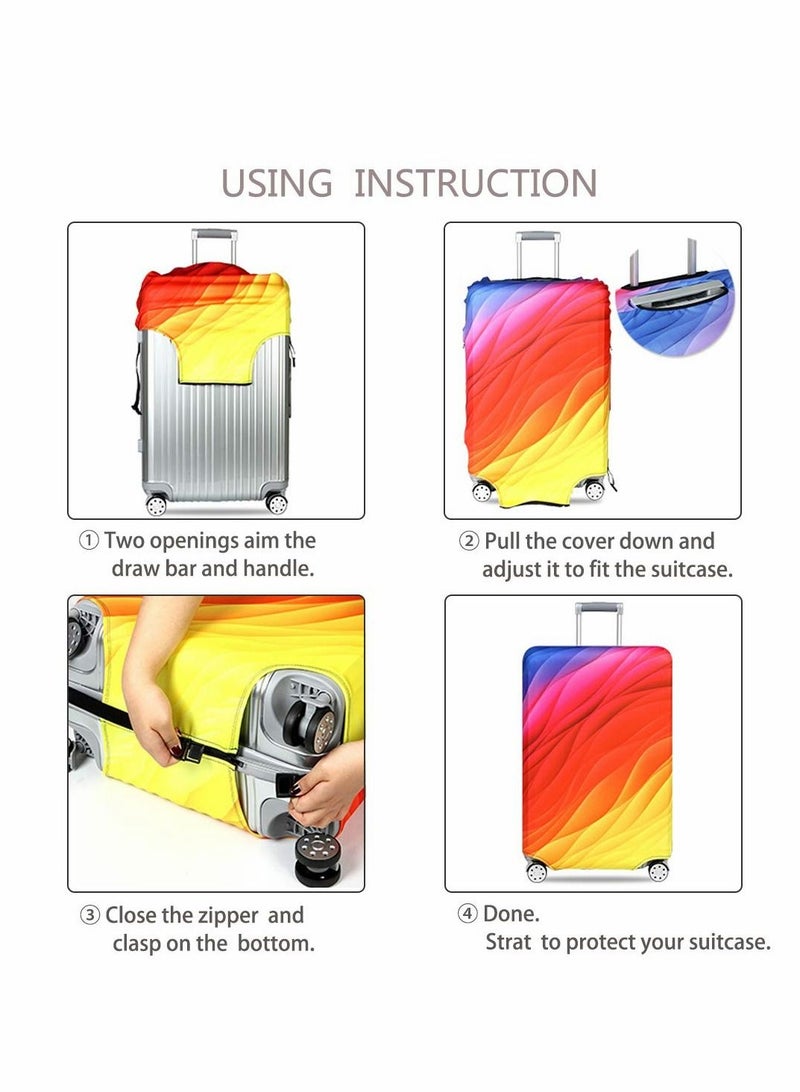 USING INSTRUCTION

① Two openings aim the draw bar and handle.

② Pull the cover down and adjust it to fit the suitcase.

③ Close the zipper and clasp on the bottom.

④ Done. Strat to protect your suitcase.