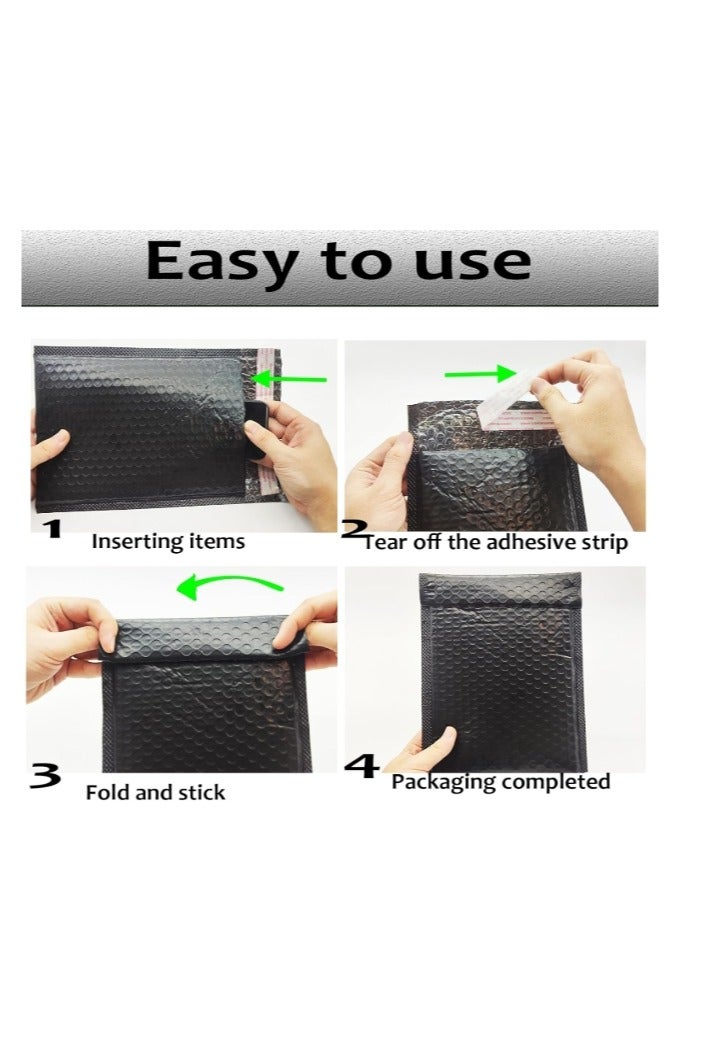 Easy to use

1 Inserting items

2 Tear off the adhesive strip

3 Fold and stick

4 Packaging completed