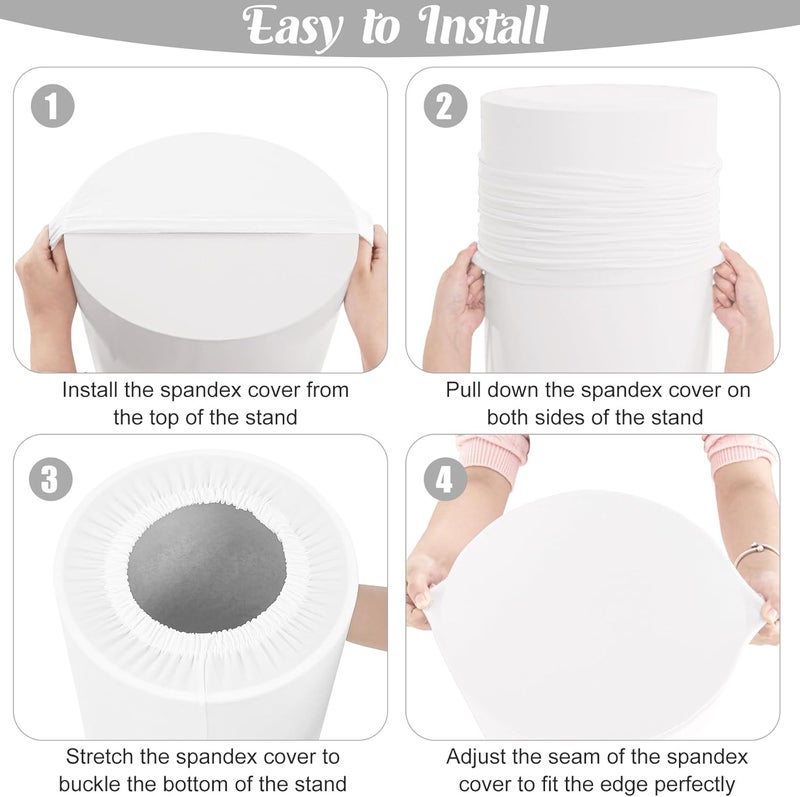 Easy to Install

1

Install the spandex cover from the top of the stand

2

Pull down the spandex cover on both sides of the stand

3

Stretch the spandex cover to buckle the bottom of the stand

4

Adjust the seam of the spandex cover to fit the edge perfectly