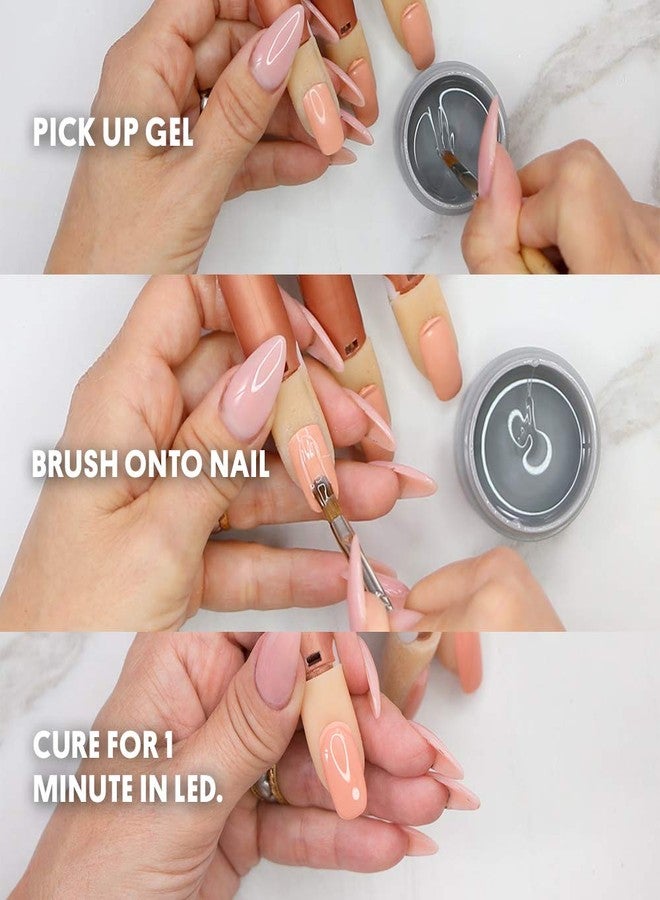 PICK UP GEL

BRUSH ONTO NAIL

CURE FOR 1 MINUTE IN LED.