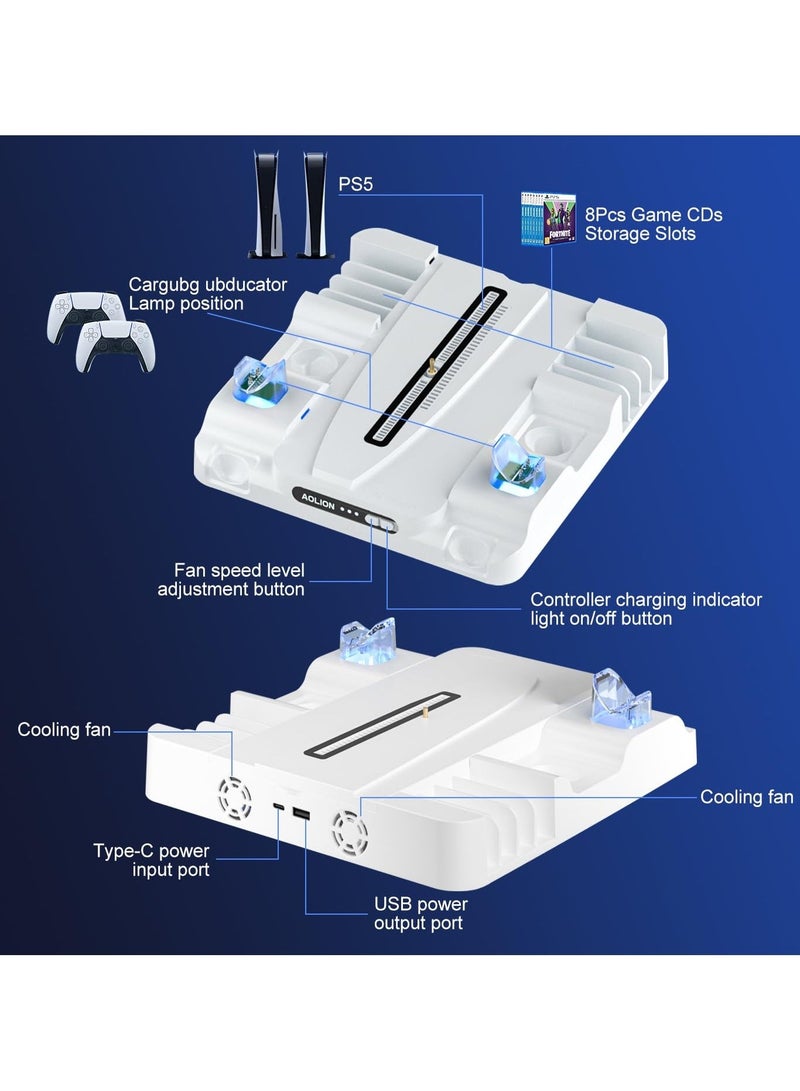 PS5

8Pcs Game CDs Storage Slots

FORTNITE

Cargubg ubducator Lamp position

AOLION

Fan speed level adjustment button

Controller charging indicator light on/off button

Cooling fan

Cooling fan

Type-C power input port

USB power output port