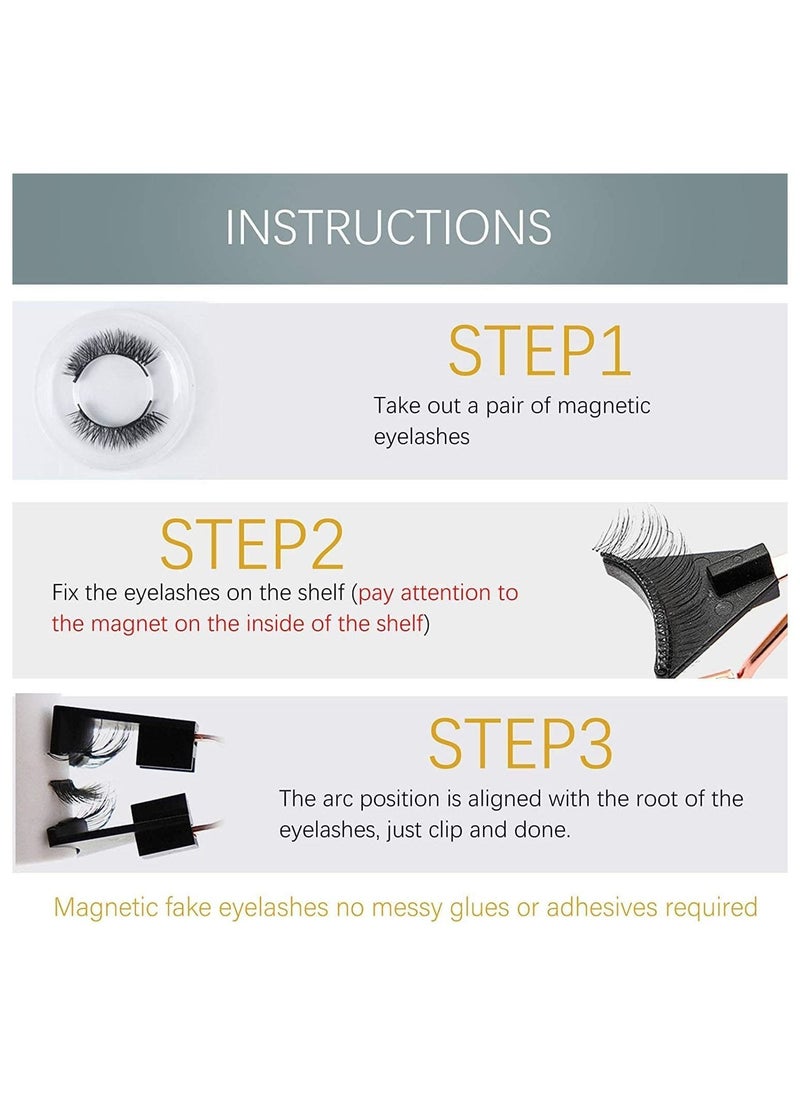 INSTRUCTIONS

STEP1

Take out a pair of magnetic eyelashes

STEP2

Fix the eyelashes on the shelf (pay attention to the magnet on the inside of the shelf)

STEP3

The arc position is aligned with the root of the eyelashes, just clip and done.

Magnetic fake eyelashes no messy glues or adhesives required