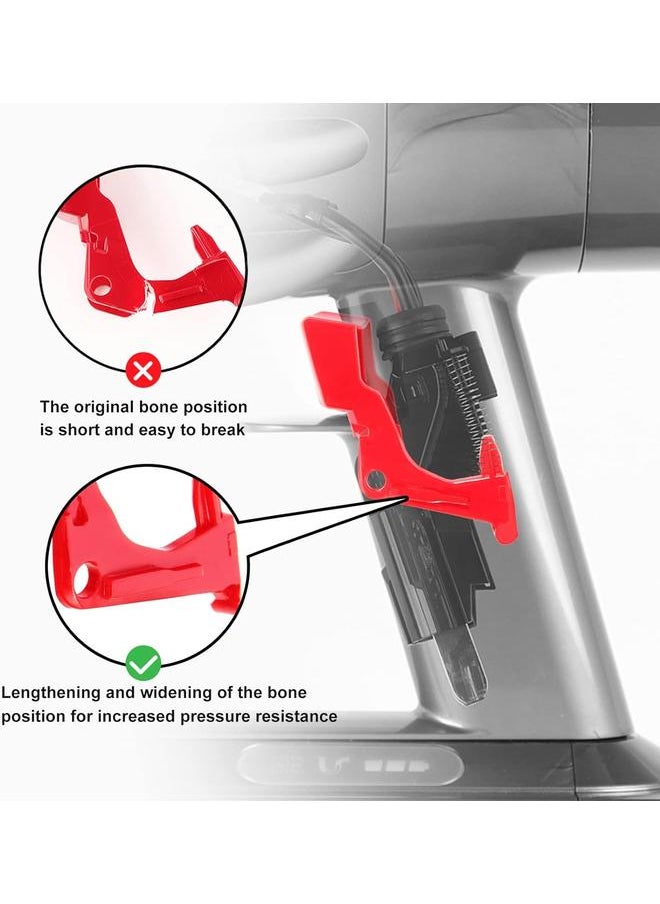 The original bone position is short and easy to break

Lengthening and widening of the bone position for increased pressure resistance