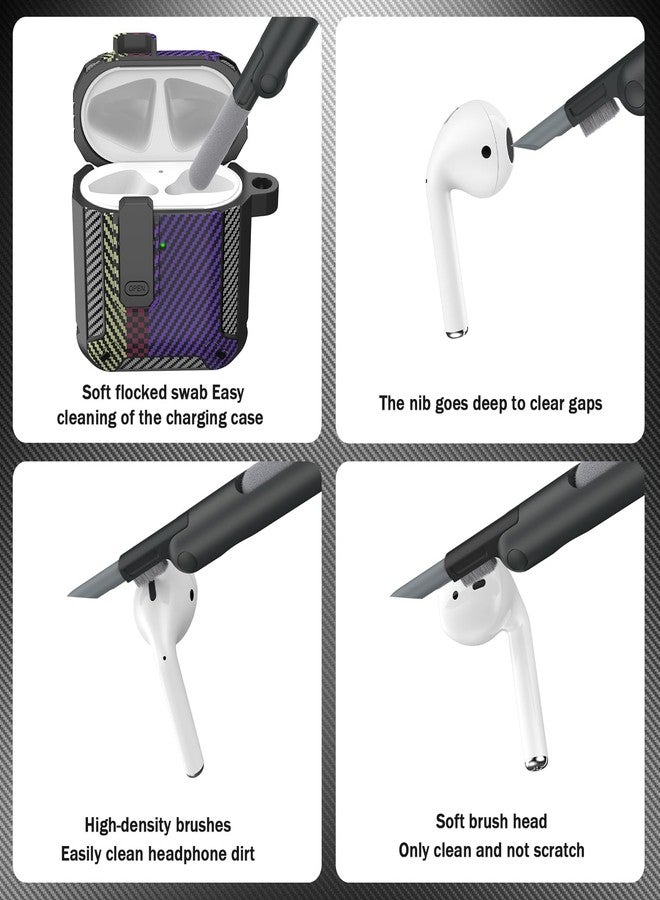 OPEN

Soft flocked swab Easy cleaning of the charging case

The nib goes deep to clear gaps

High-density brushes
Easily clean headphone dirt

Soft brush head
Only clean and not scratch