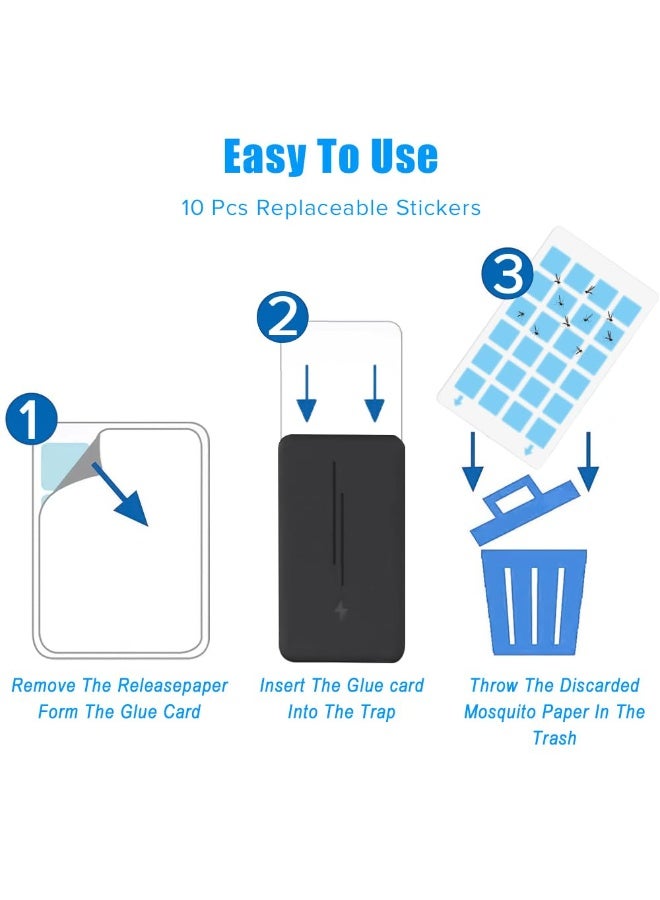 Easy To Use

10 Pcs Replaceable Stickers

1

Remove The Releasepaper Form The Glue Card

2

Insert The Glue card Into The Trap

3

Throw The Discarded Mosquito Paper In The Trash