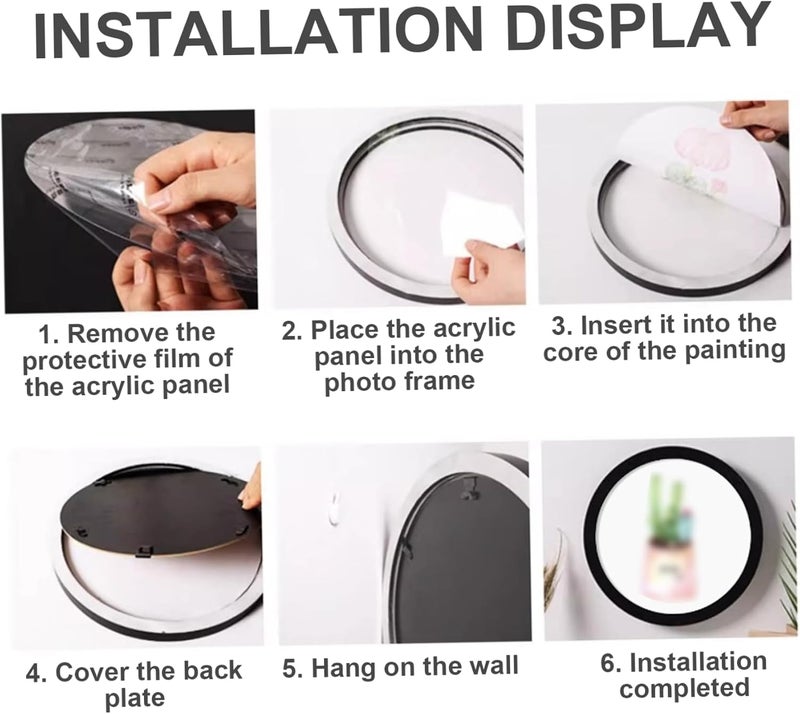 INSTALLATION DISPLAY

1. Remove the protective film of the acrylic panel

2. Place the acrylic panel into the photo frame

3. Insert it into the core of the painting

4. Cover the back plate

5. Hang on the wall

6. Installation completed