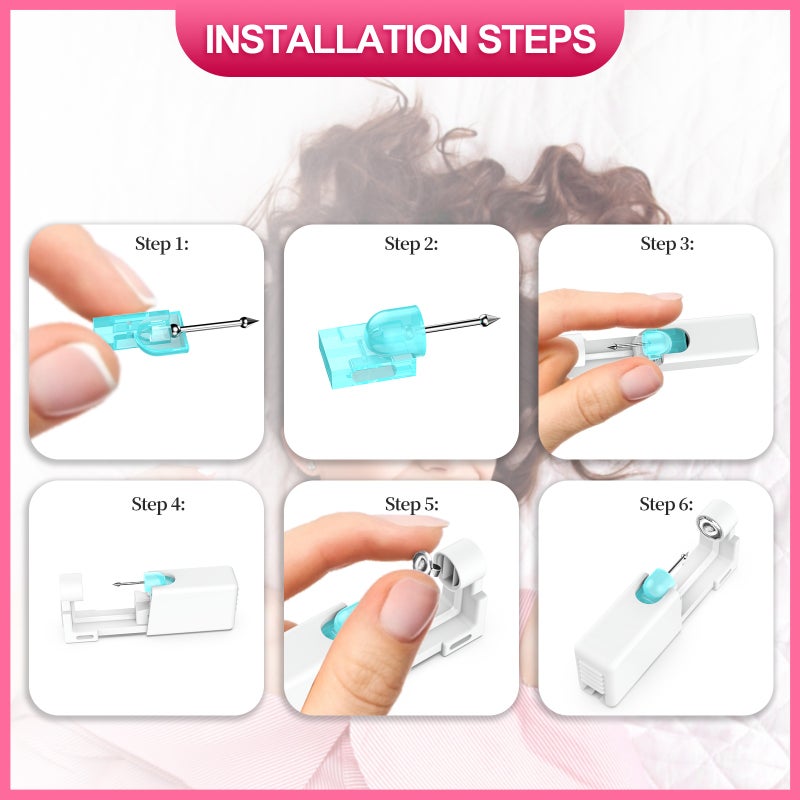 INSTALLATION STEPS

Step 1:

Step 2:

Step 3:

Step 4:

Step 5:

Step 6: