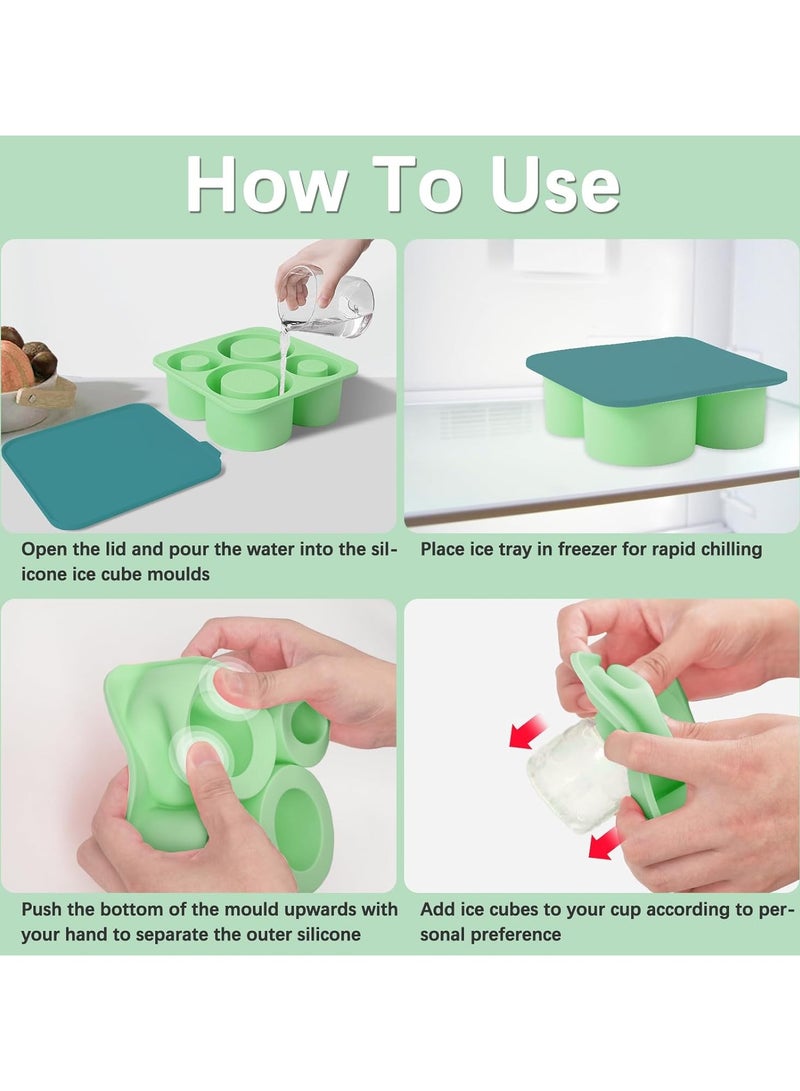 How To Use

Open the lid and pour the water into the silicone ice cube moulds

Place ice tray in freezer for rapid chilling

Push the bottom of the mould upwards with your hand to separate the outer silicone

Add ice cubes to your cup according to personal preference