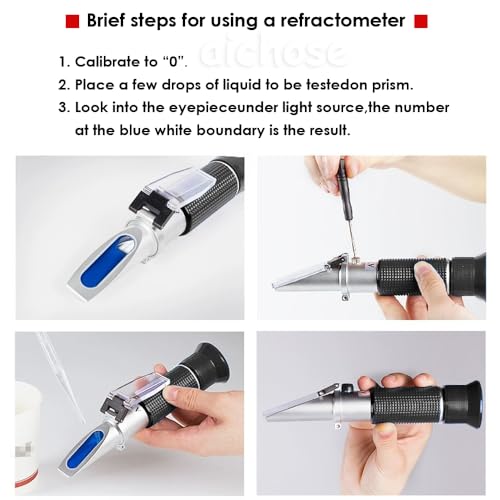 Brief steps for using a refractometer

aichose

1. Calibrate to “0”.
2. Place a few drops of liquid to be testedon prism.
3. Look into the eyepieceunder light source,the number at the blue white boundary is the result.