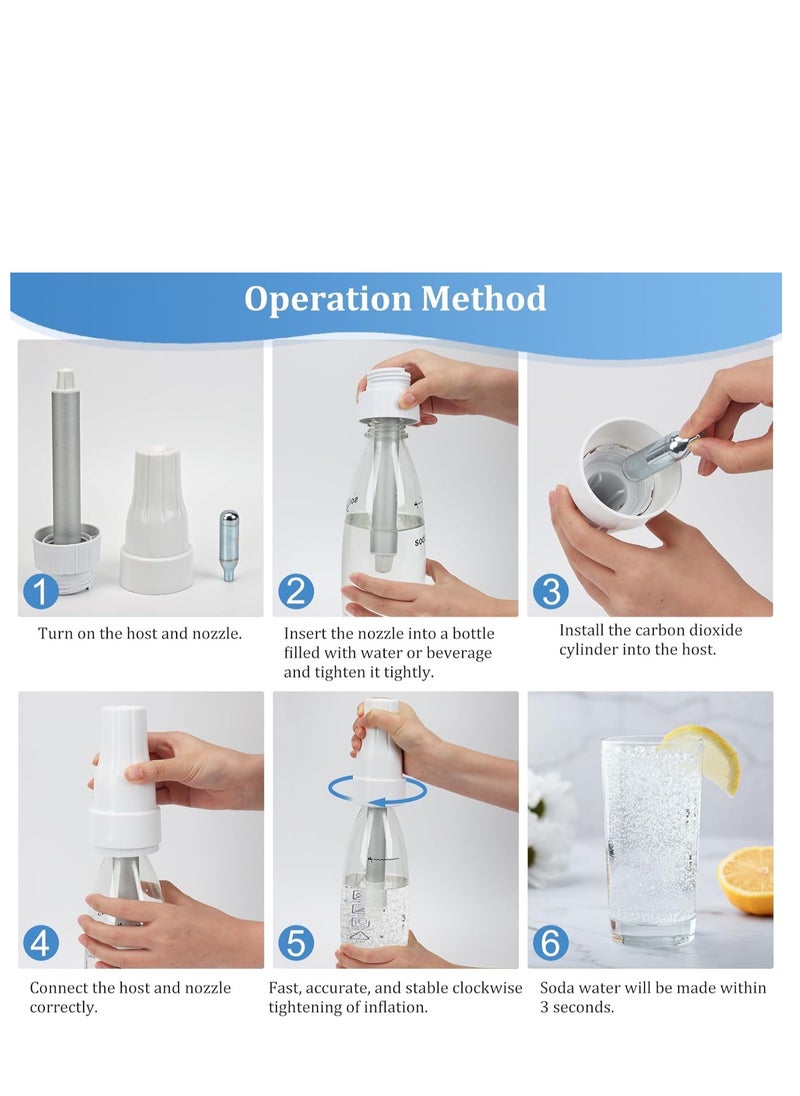 Operation Method

1

Turn on the host and nozzle.

2

Insert the nozzle into a bottle filled with water or beverage and tighten it tightly.

3

Install the carbon dioxide cylinder into the host.

4

Connect the host and nozzle correctly.

5

Fast, accurate, and stable clockwise tightening of inflation.

6

Soda water will be made within 3 seconds.