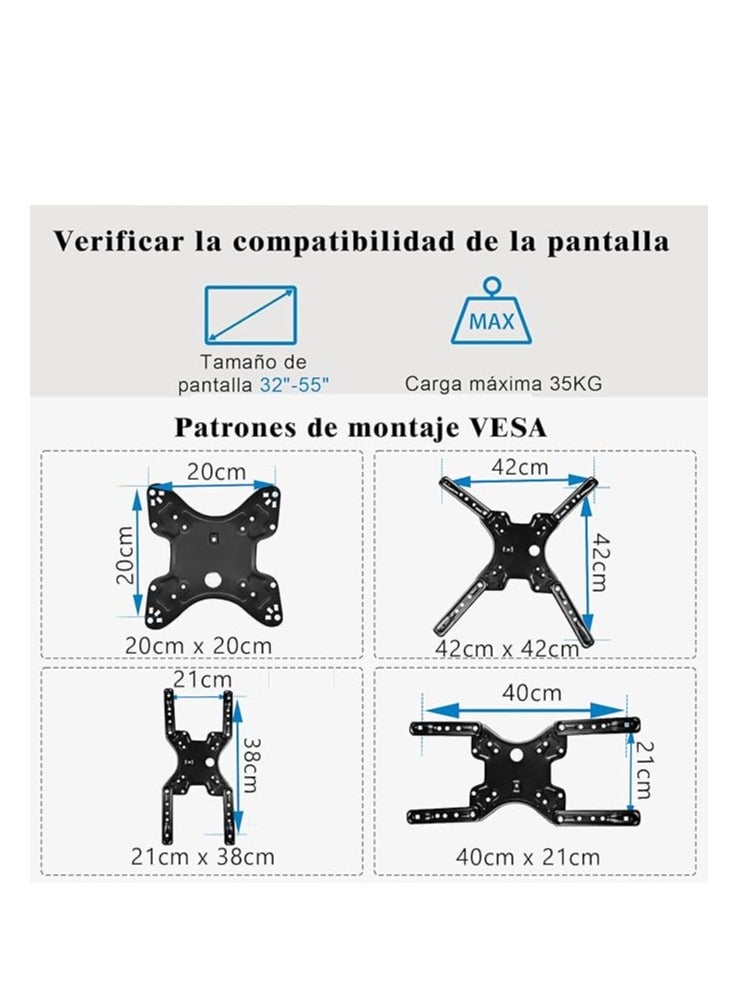 Verificar la compatibilidad de la pantalla

Tamaño de pantalla 32"-55"

MAX

Carga máxima 35KG

Patrones de montaje VESA

20cm
20cm
20cm x 20cm

42cm
42cm
42cm x 42cm

21cm
38cm
21cm x 38cm

40cm
21cm
40cm x 21cm