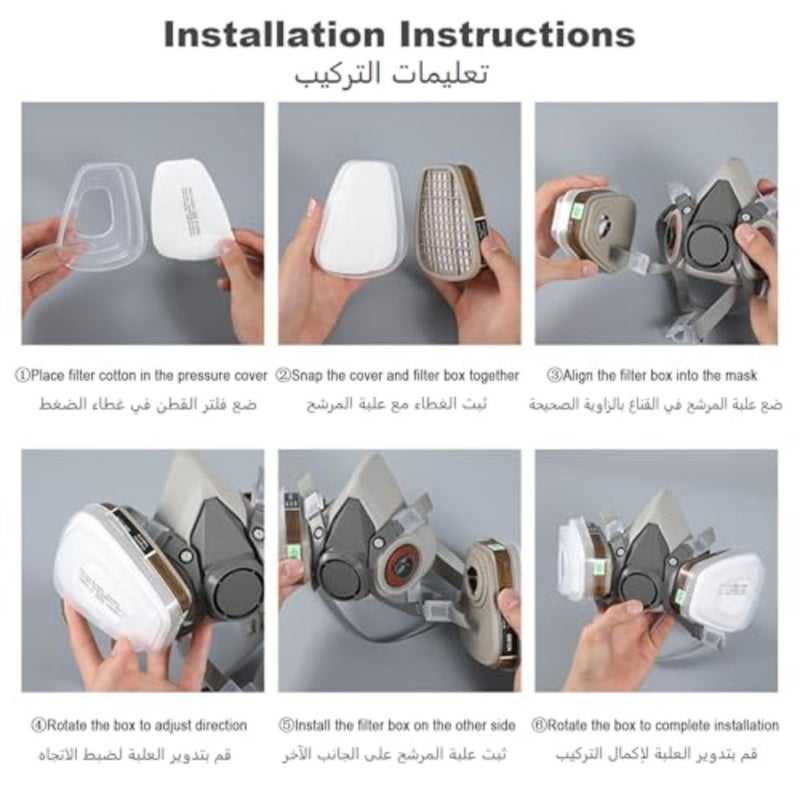 Installation Instructions
تعليمات التركيب

①Place filter cotton in the pressure cover
ضع فلتر القطن في غطاء الضغط

②Snap the cover and filter box together
ثبت الغطاء مع علبة المرشح

③Align the filter box into the mask
ضع علبة المرشح في القناع بالزاوية الصحيحة

④Rotate the box to adjust direction
قم بتدوير العلبة لضبط الاتجاه

⑤Install the filter box on the other side
ثبت علبة المرشح على الجانب الآخر

⑥Rotate the box to complete installation
قم بتدوير العلبة لإكمال التركيب