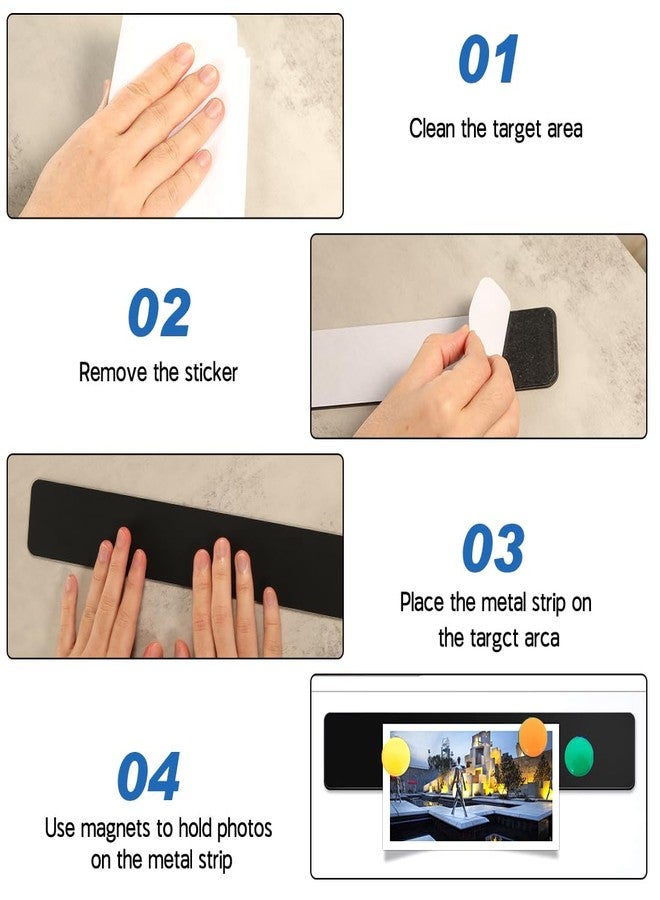 01
Clean the target area

02
Remove the sticker

03
Place the metal strip on the targct arca

04
Use magnets to hold photos on the metal strip