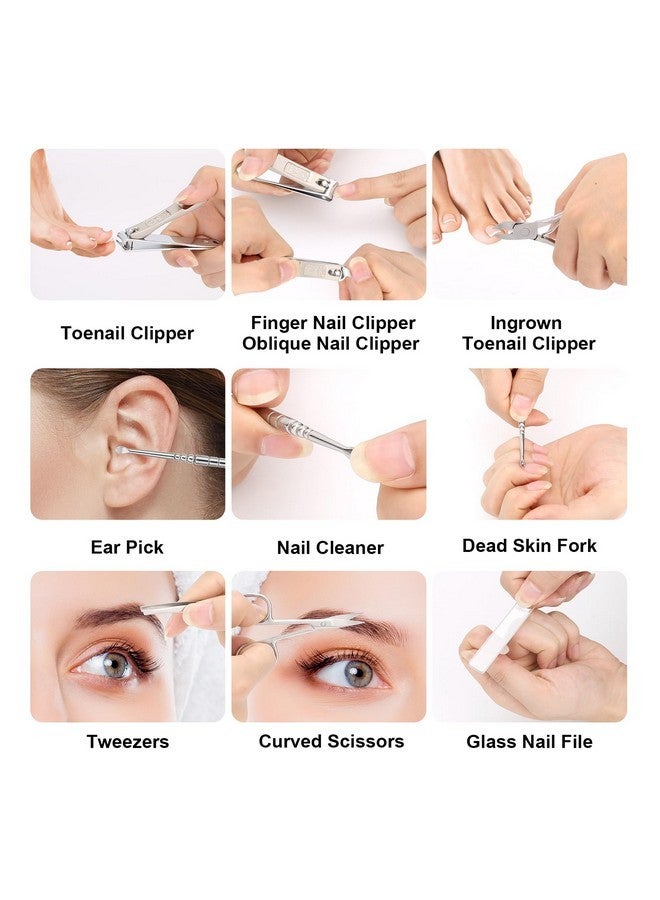 Toenail Clipper

Finger Nail Clipper
Oblique Nail Clipper

Ingrown
Toenail Clipper

Ear Pick

Nail Cleaner

Dead Skin Fork

Tweezers

Curved Scissors

Glass Nail File