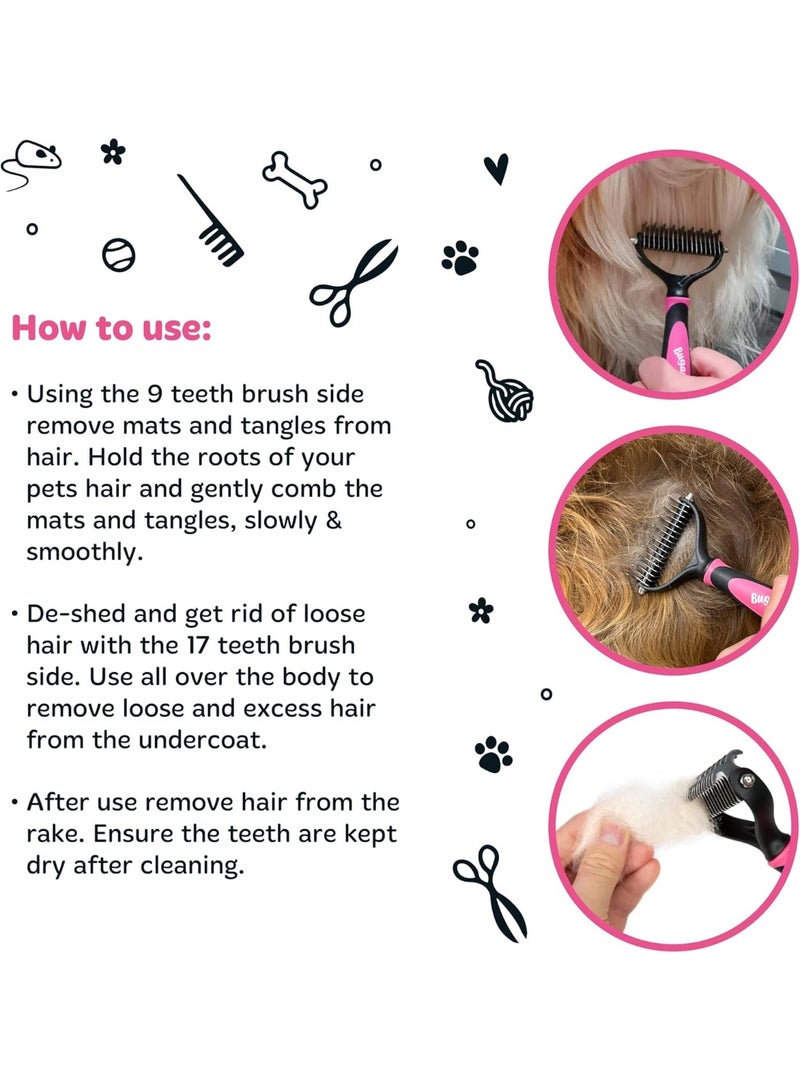 How to use:

• Using the 9 teeth brush side remove mats and tangles from hair. Hold the roots of your pets hair and gently comb the mats and tangles, slowly & smoothly.

• De-shed and get rid of loose hair with the 17 teeth brush side. Use all over the body to remove loose and excess hair from the undercoat.

• After use remove hair from the rake. Ensure the teeth are kept dry after cleaning.

Bug

Bug