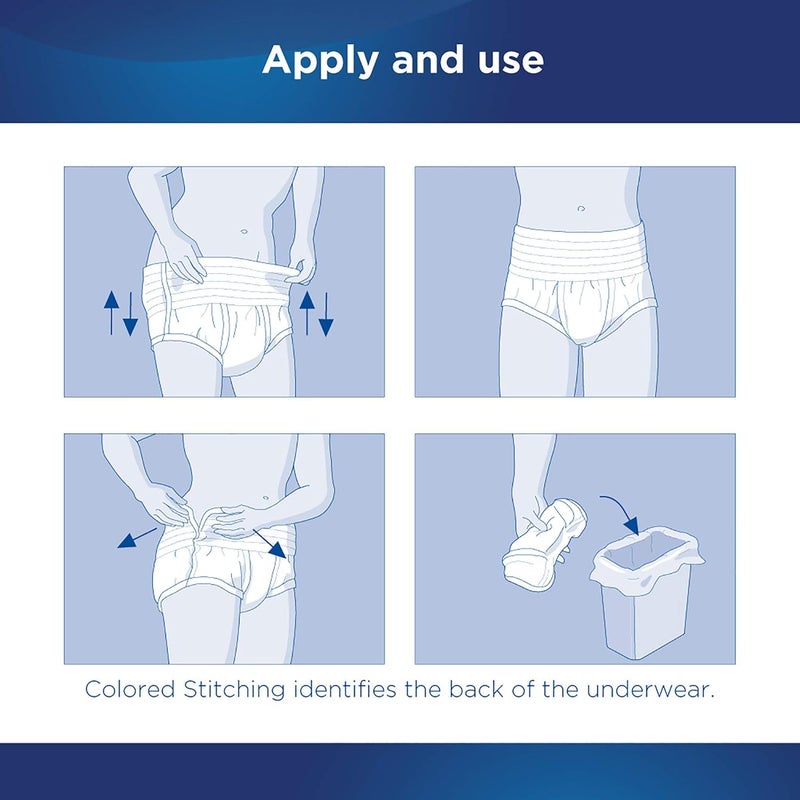 Apply and use

Colored Stitching identifies the back of the underwear.