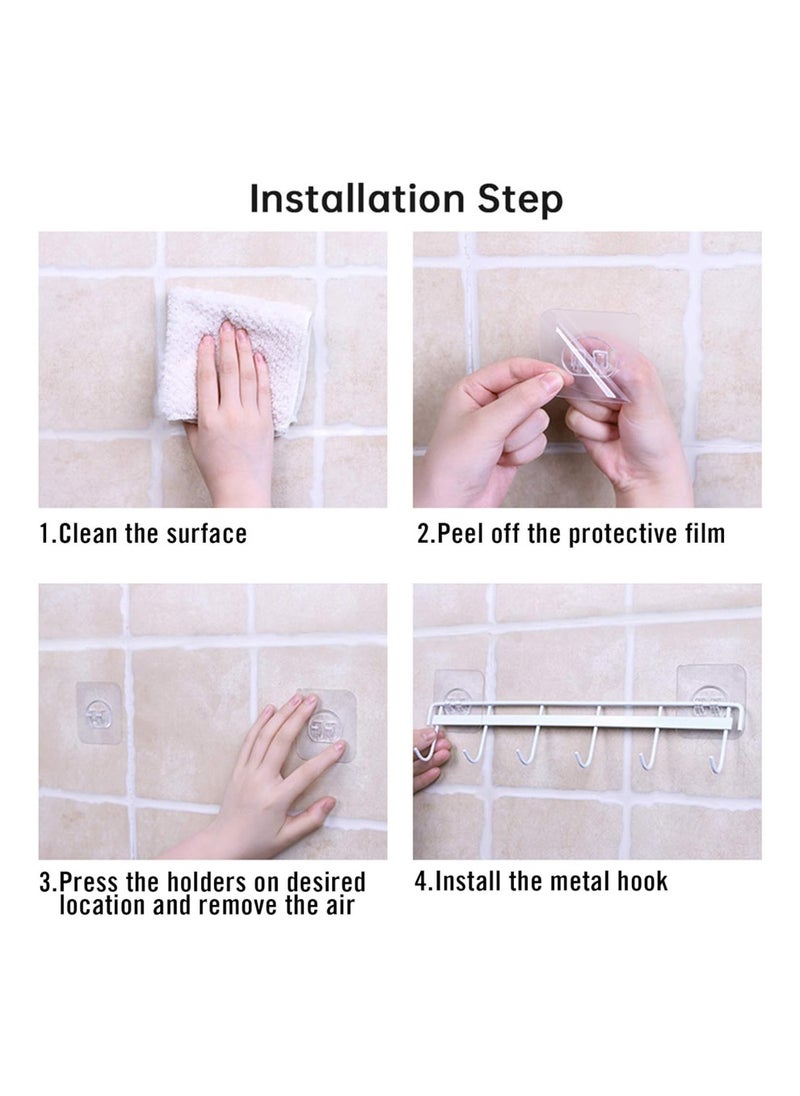 Installation Step

1.Clean the surface

2.Peel off the protective film

3.Press the holders on desired location and remove the air

4.Install the metal hook