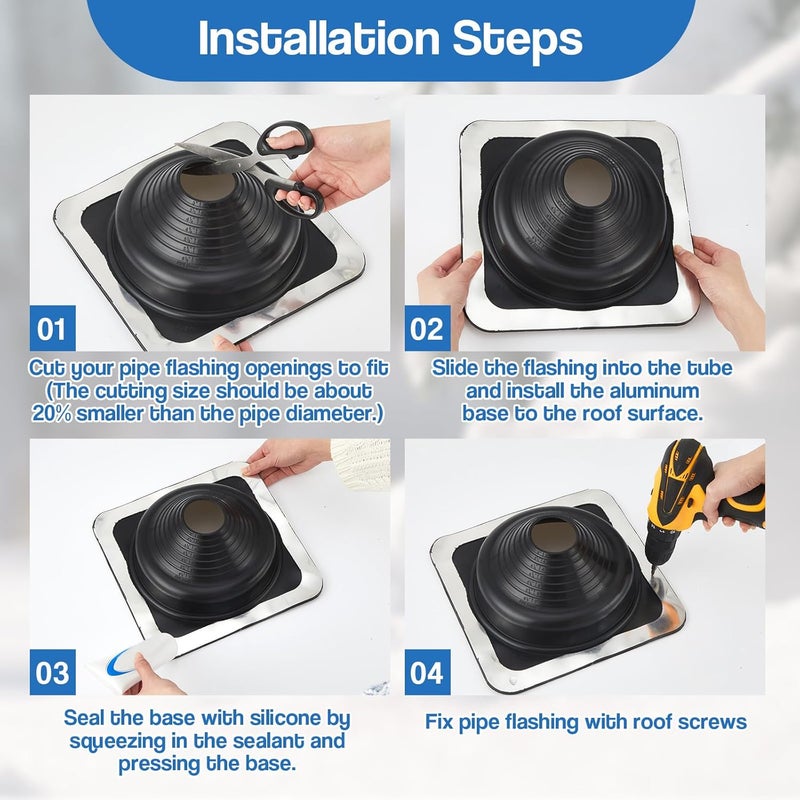 Installation Steps

01

Cut your pipe flashing openings to fit (The cutting size should be about 20% smaller than the pipe diameter.)

02

Slide the flashing into the tube and install the aluminum base to the roof surface.

03

Seal the base with silicone by squeezing in the sealant and pressing the base.

04

Fix pipe flashing with roof screws