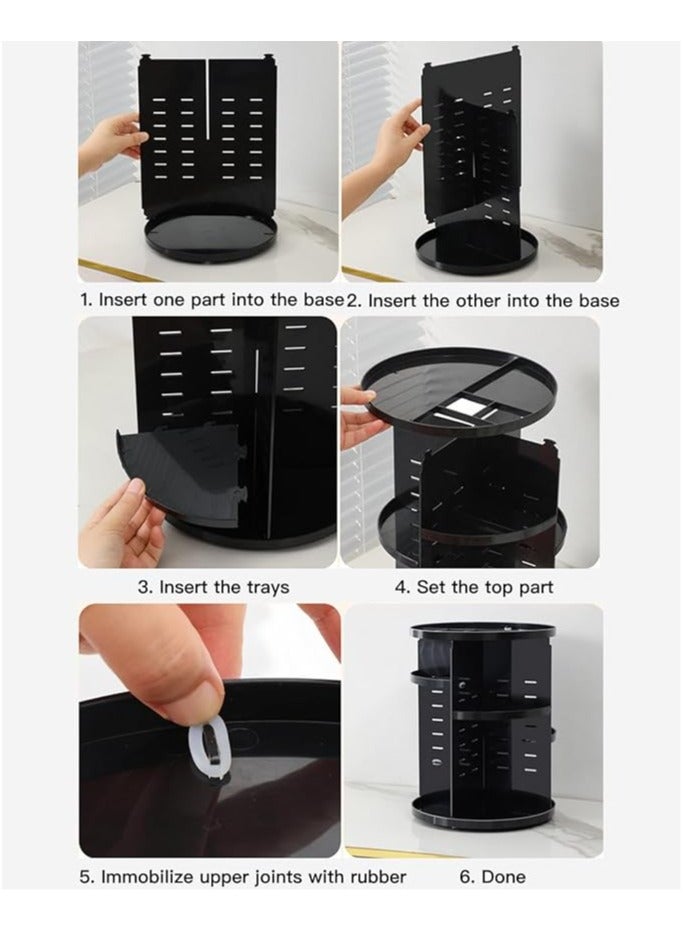 1. Insert one part into the base

2. Insert the other into the base

3. Insert the trays

4. Set the top part

5. Immobilize upper joints with rubber

6. Done