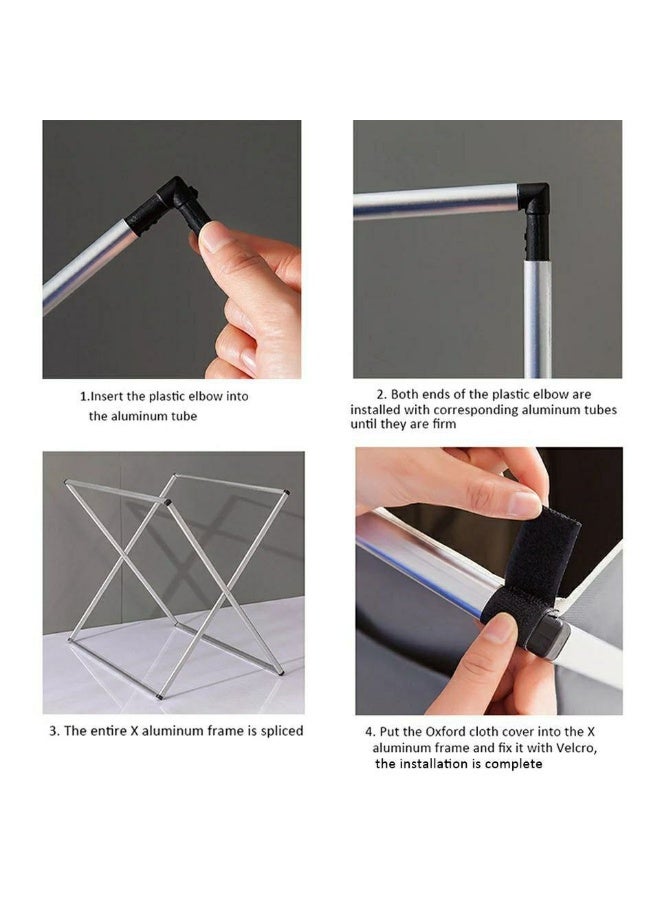 1.Insert the plastic elbow into the aluminum tube

2. Both ends of the plastic elbow are installed with corresponding aluminum tubes until they are firm

3. The entire X aluminum frame is spliced

4. Put the Oxford cloth cover into the X aluminum frame and fix it with Velcro, the installation is complete