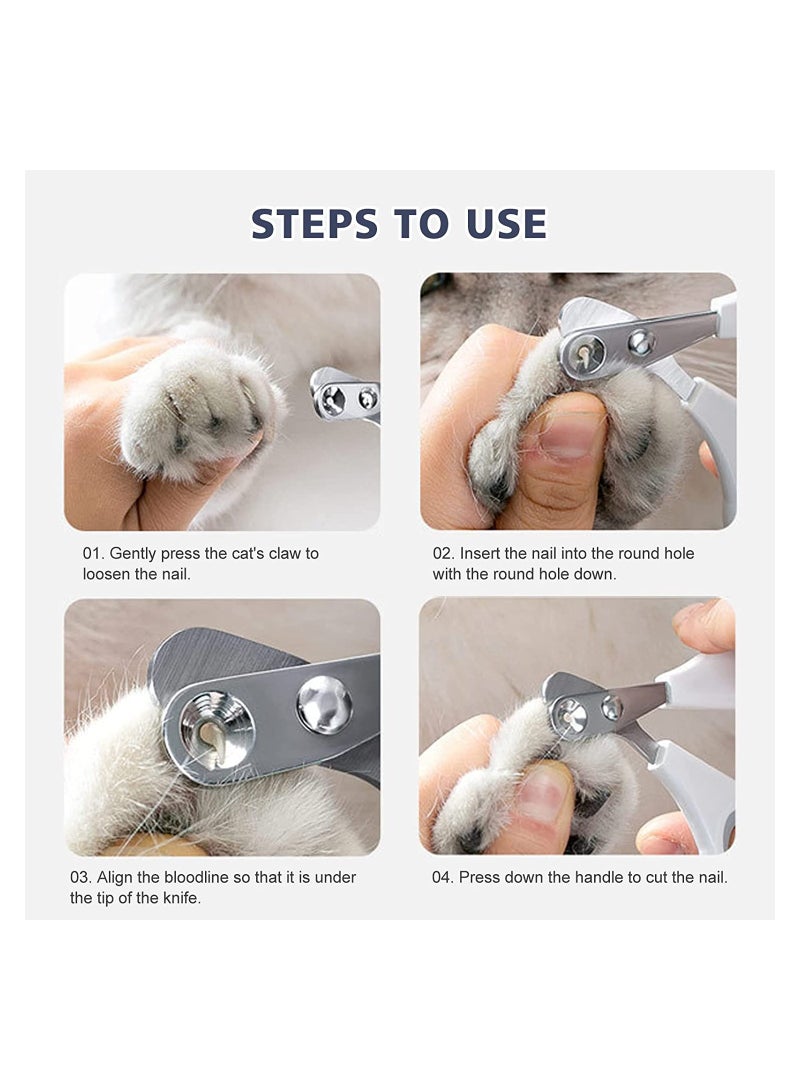 STEPS TO USE

01. Gently press the cat's claw to loosen the nail.

02. Insert the nail into the round hole with the round hole down.

03. Align the bloodline so that it is under the tip of the knife.

04. Press down the handle to cut the nail.